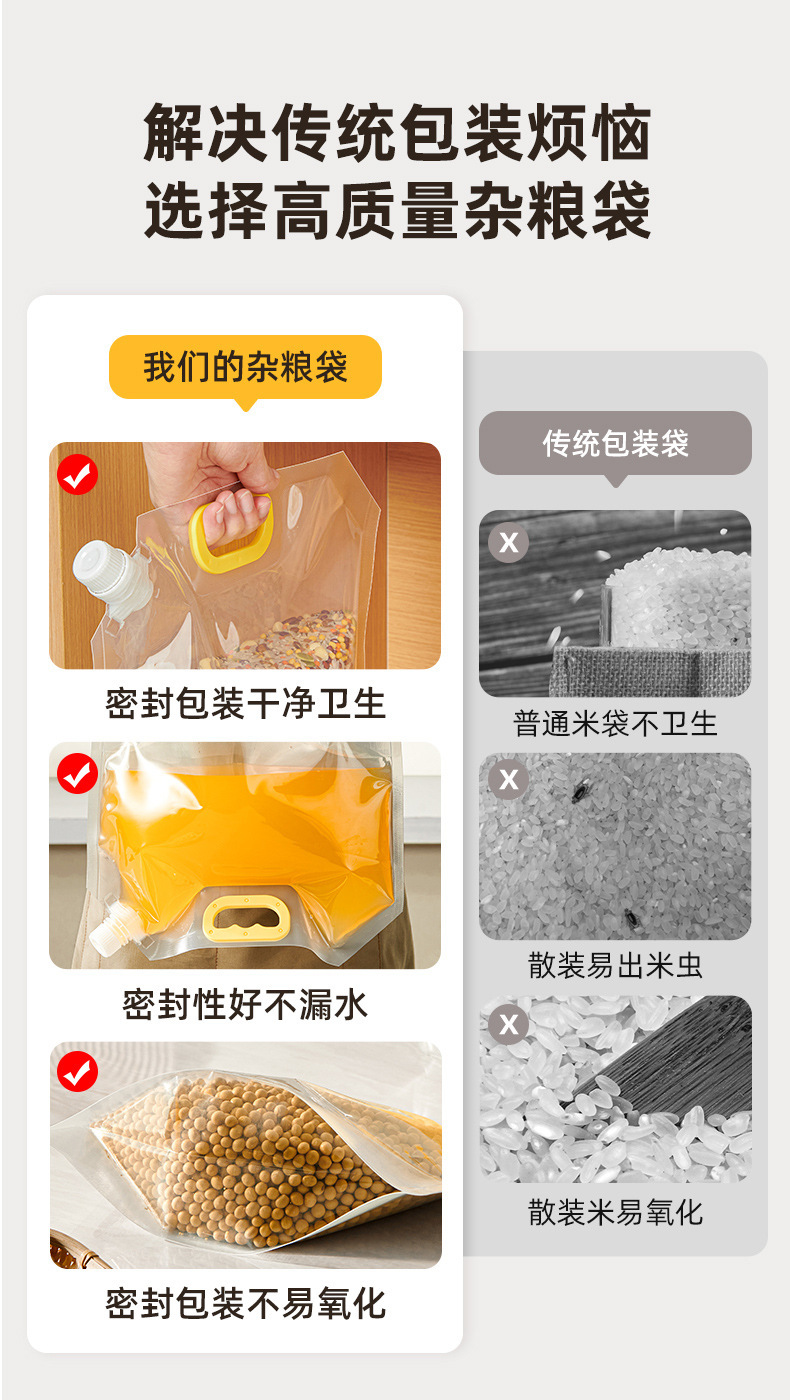 解决传统包装烦恼
选择高质量杂粮袋

我们的杂粮袋

密封包装干净卫生

密封性好不漏水

密封包装不易氧化

传统包装袋

X

普通米袋不卫生

X

散装易出米虫

X

散装米易氧化