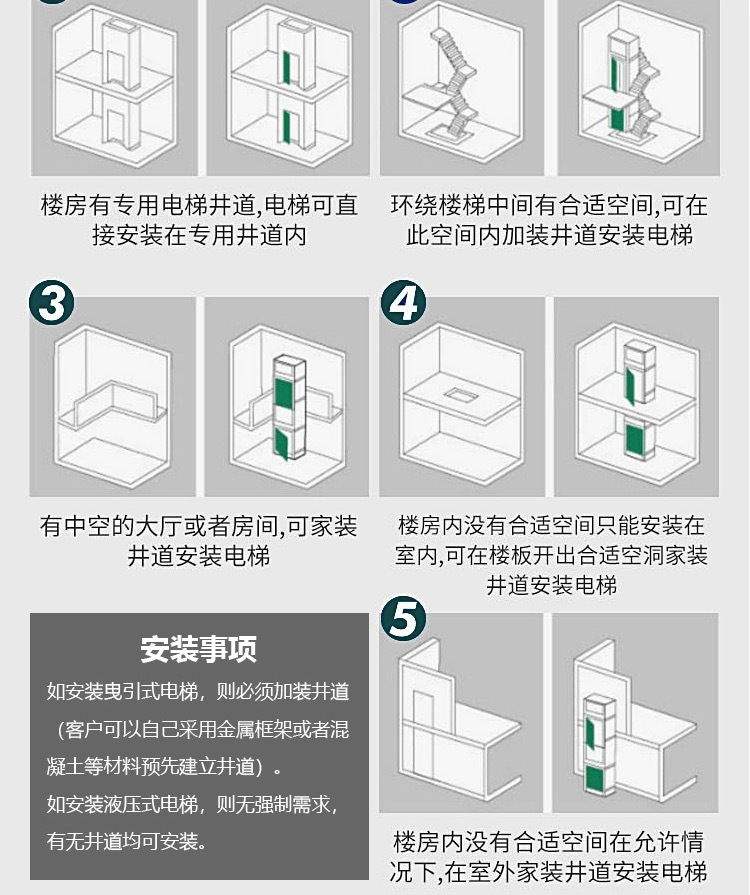 楼房有专用电梯井道,电梯可直接安装在专用井道内

环绕楼梯中间有合适空间,可在此空间内加装井道安装电梯

3

有中空的大厅或者房间,可家装井道安装电梯

4

楼房内没有合适空间只能安装在室内,可在楼板开出合适空洞家装井道安装电梯

安装事项

如安装曳引式电梯，则必须加装井道（客户可以自己采用金属框架或者混凝土等材料预先建立井道）。

如安装液压式电梯，则无强制需求，有无井道均可安装。

5

楼房内没有合适空间在允许情况下,在室外家装井道安装电梯