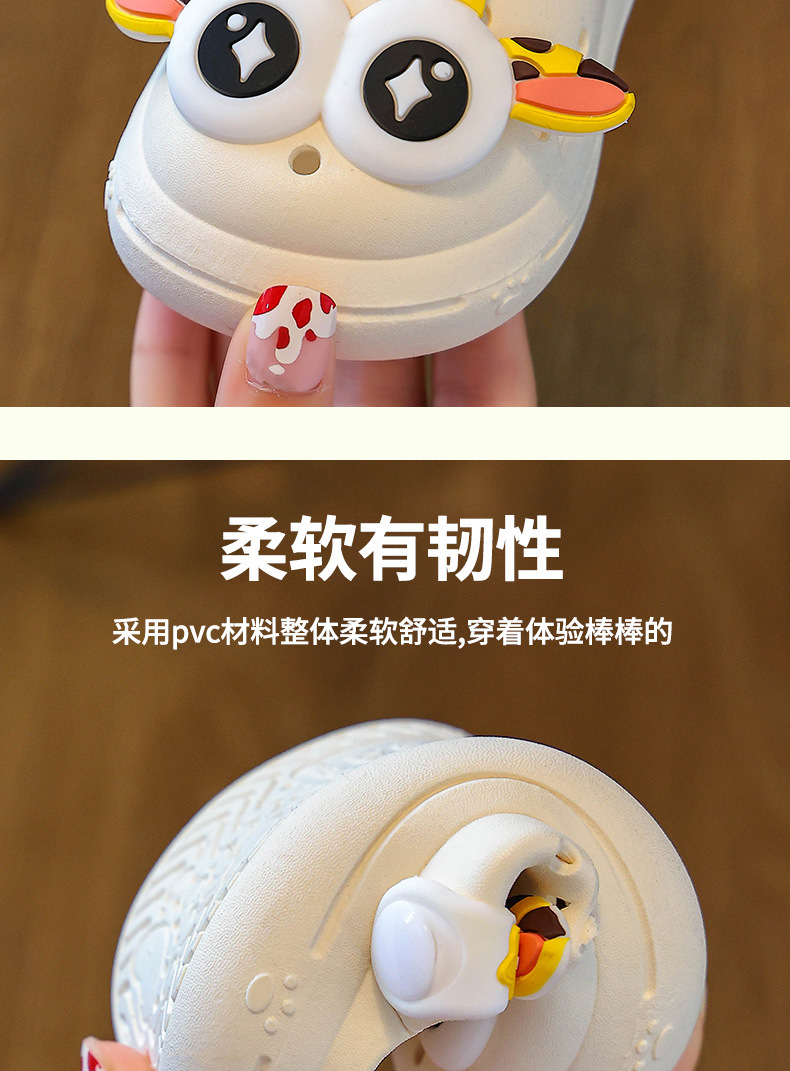 柔软有韧性

采用pvc材料整体柔软舒适,穿着体验棒棒的