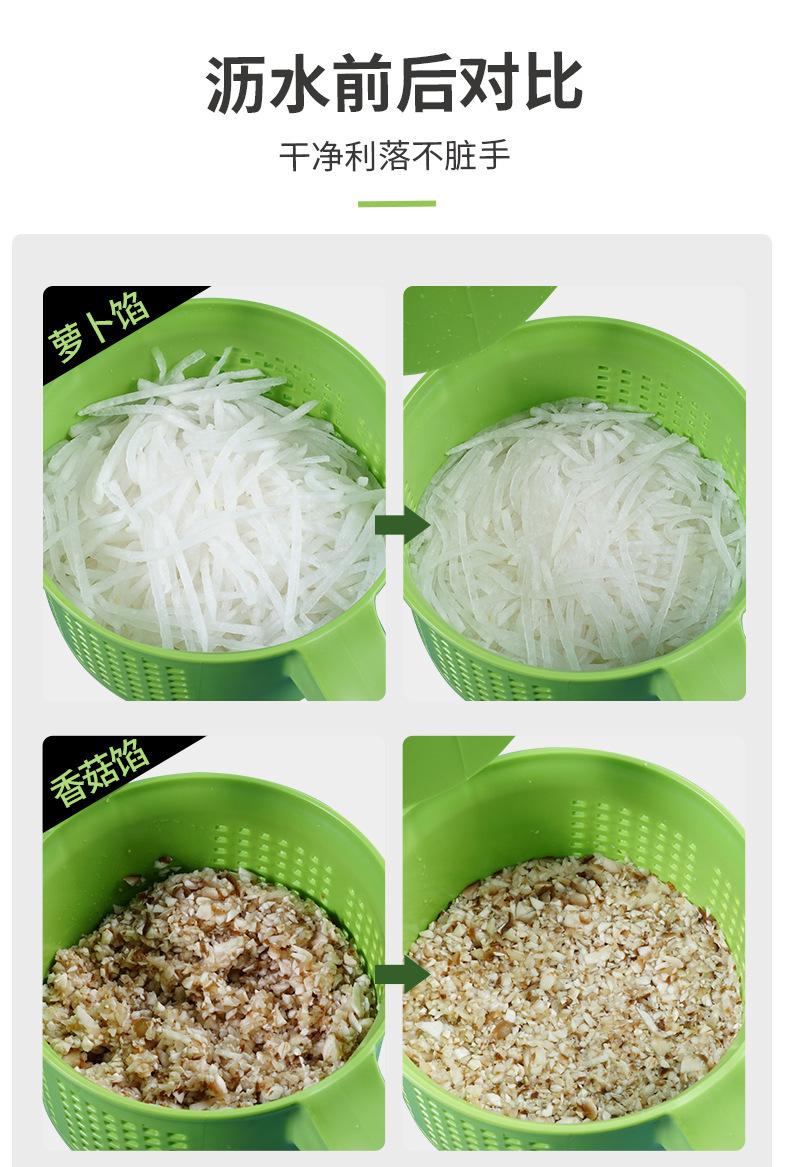 沥水前后对比

干净利落不脏手

萝卜馅

香菇馅