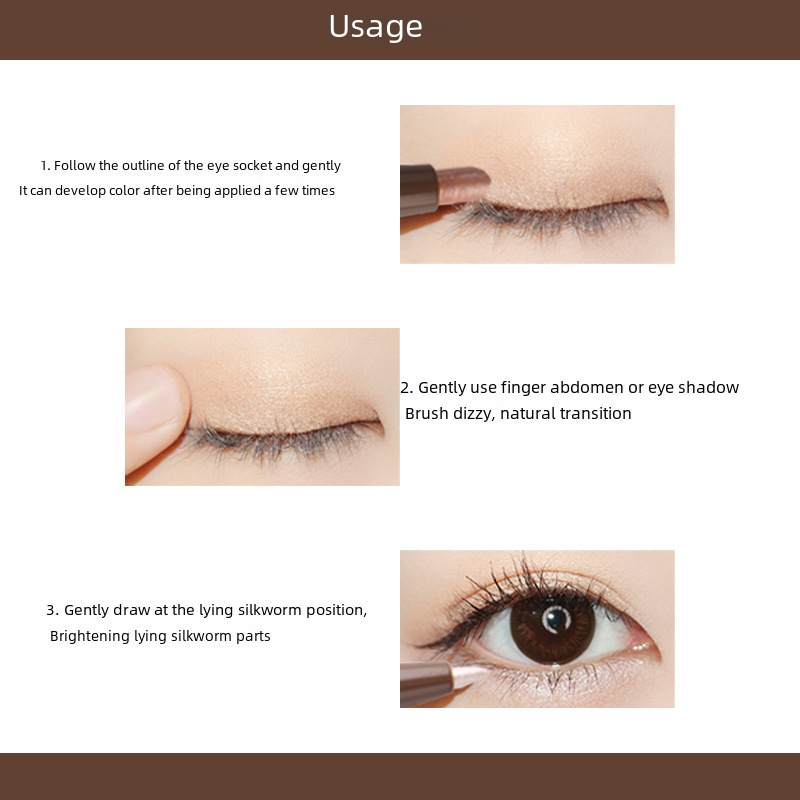 Usage

1. Follow the outline of the eye socket and gently
It can develop color after being applied a few times

2. Gently use finger abdomen or eye shadow
Brush dizzy, natural transition

3. Gently draw at the lying silkworm position,
Brightening lying silkworm parts