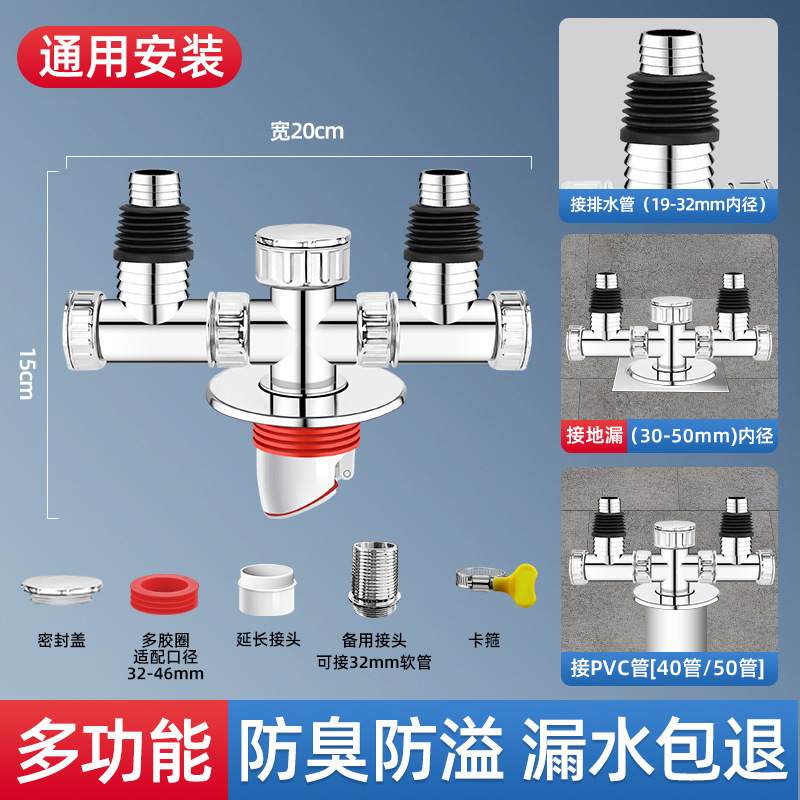 通用安装

宽20cm

15cm

接排水管（19-32mm内径）

接地漏（30-50mm)内径

接PVC管[40管/50管]

密封盖

多胶圈
适配口径
32-46mm

延长接头

备用接头
可接32mm软管

卡箍

多功能 防臭防溢 漏水包退