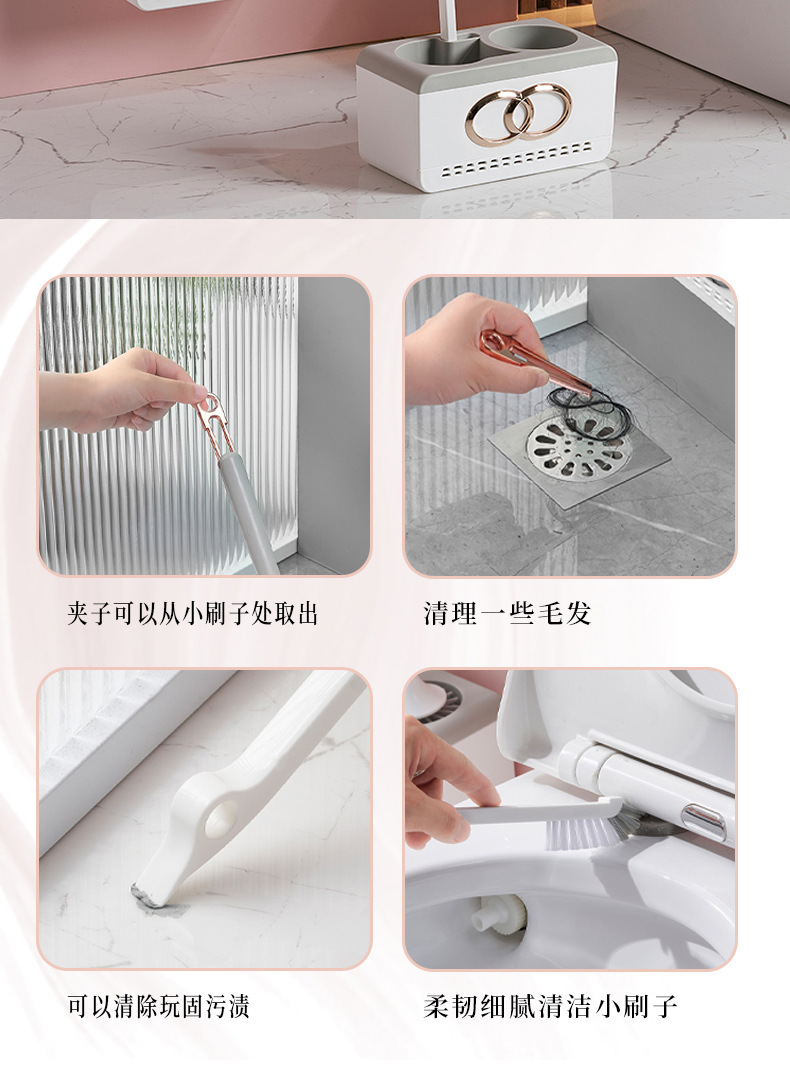 夹子可以从小刷子处取出

清理一些毛发

可以清除玩固污渍

柔韧细腻清洁小刷子