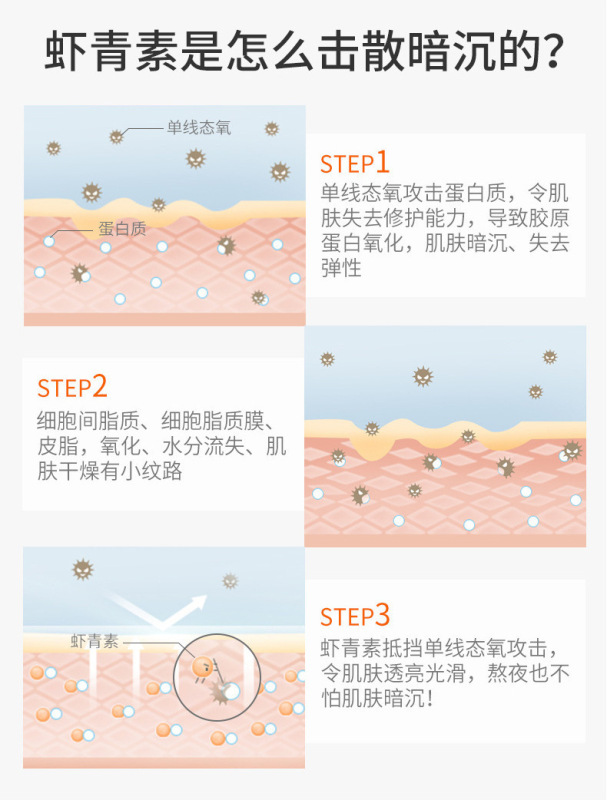 虾青素是怎么击散暗沉的？

单线态氧

蛋白质

STEP1
单线态氧攻击蛋白质，令肌肤失去修护能力，导致胶原蛋白氧化，肌肤暗沉、失去弹性

STEP2
细胞间脂质、细胞脂质膜、皮脂，氧化、水分流失、肌肤干燥有小纹路

虾青素

STEP3
虾青素抵挡单线态氧攻击，令肌肤透亮光滑，熬夜也不怕肌肤暗沉！