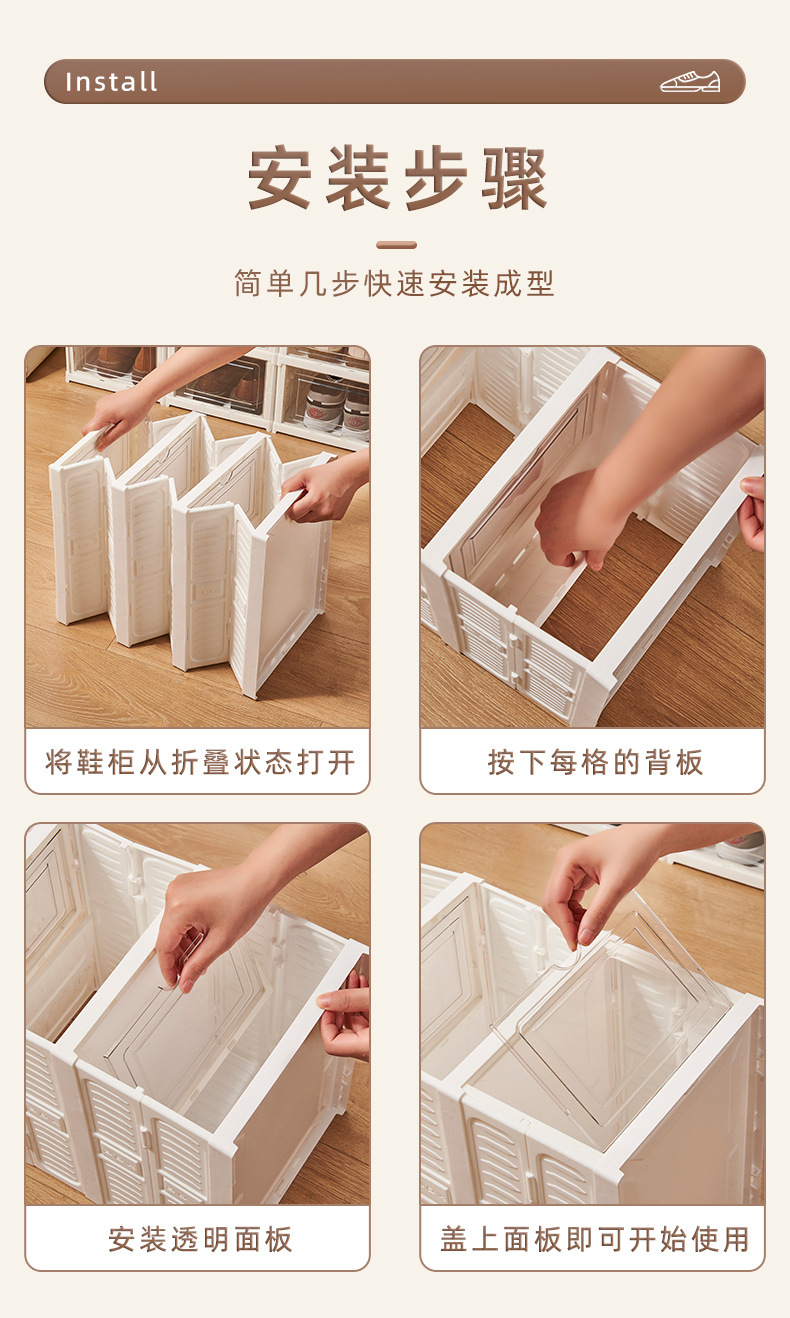 Install

安装步骤

简单几步快速安装成型

将鞋柜从折叠状态打开

按下每格的背板

安装透明面板

盖上面板即可开始使用