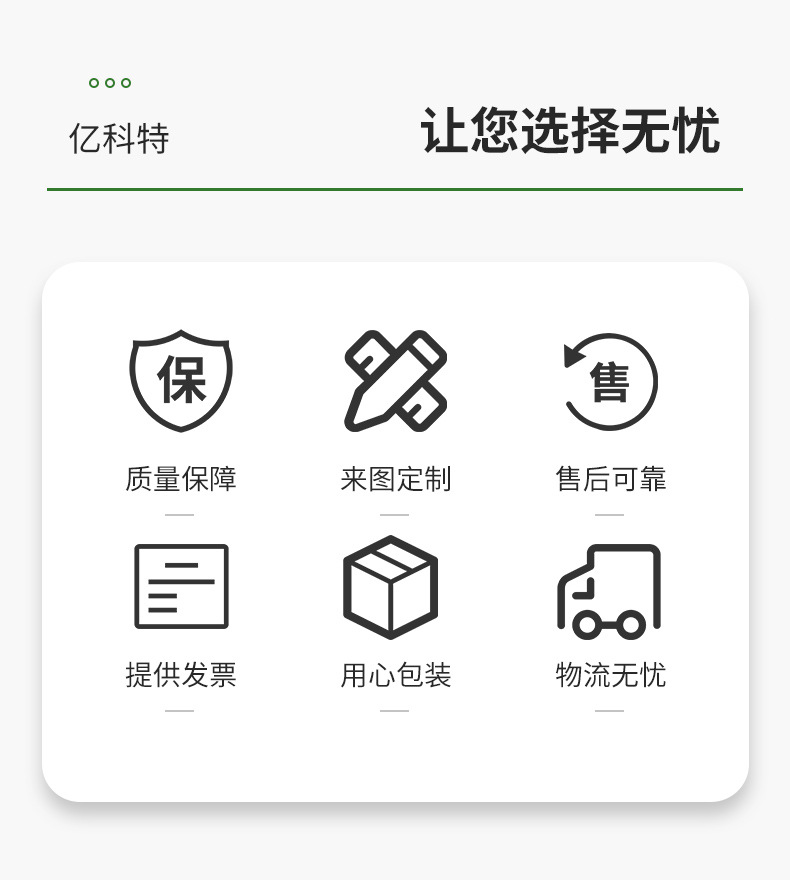 亿科特

让您选择无忧

保

质量保障

来图定制

售

售后可靠

提供发票

用心包装

物流无忧