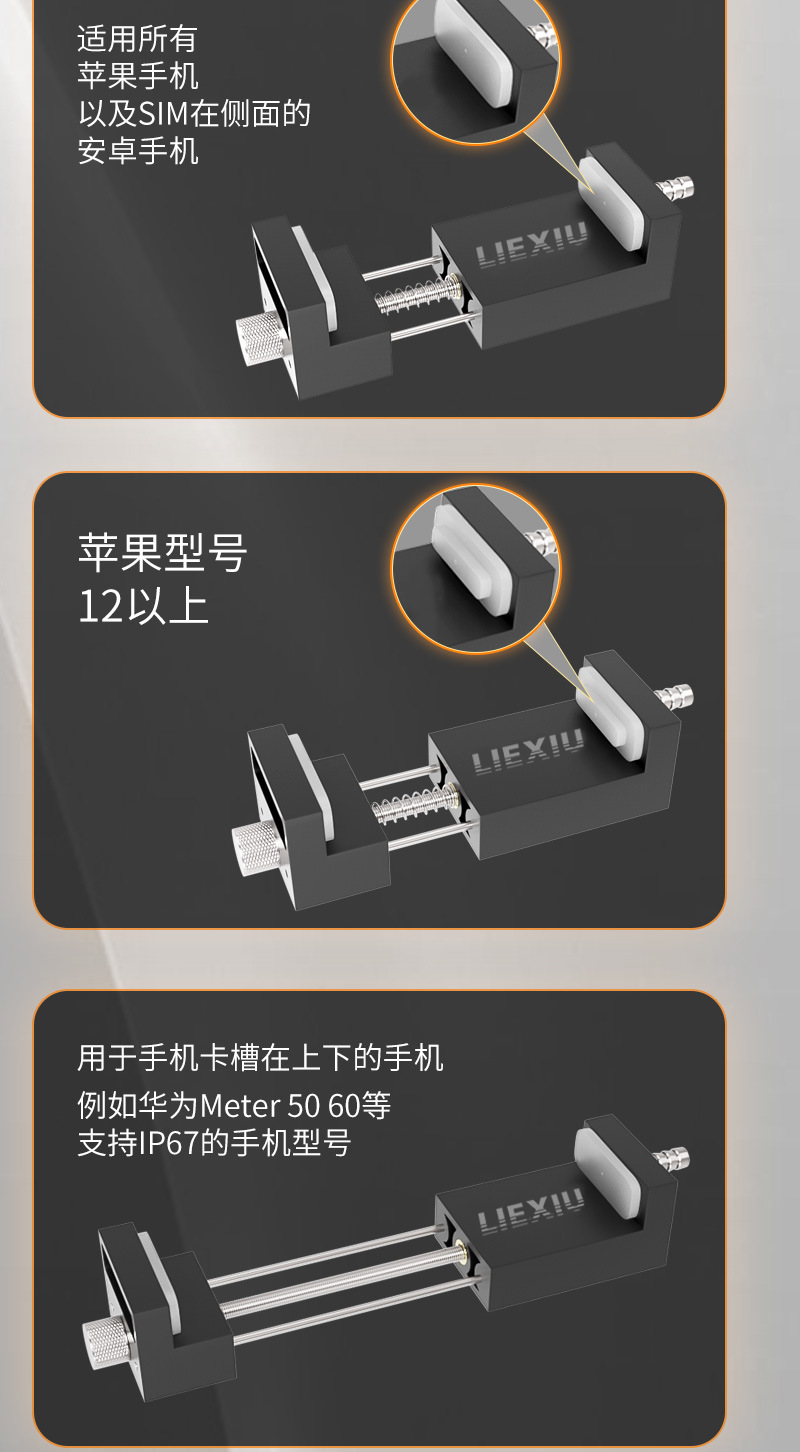 适用所有
苹果手机
以及SIM在侧面的
安卓手机

LIEXIU

苹果型号
12以上

LIEXIU

用于手机卡槽在上下的手机
例如华为Meter 50 60等
支持IP67的手机型号

LIEXIU