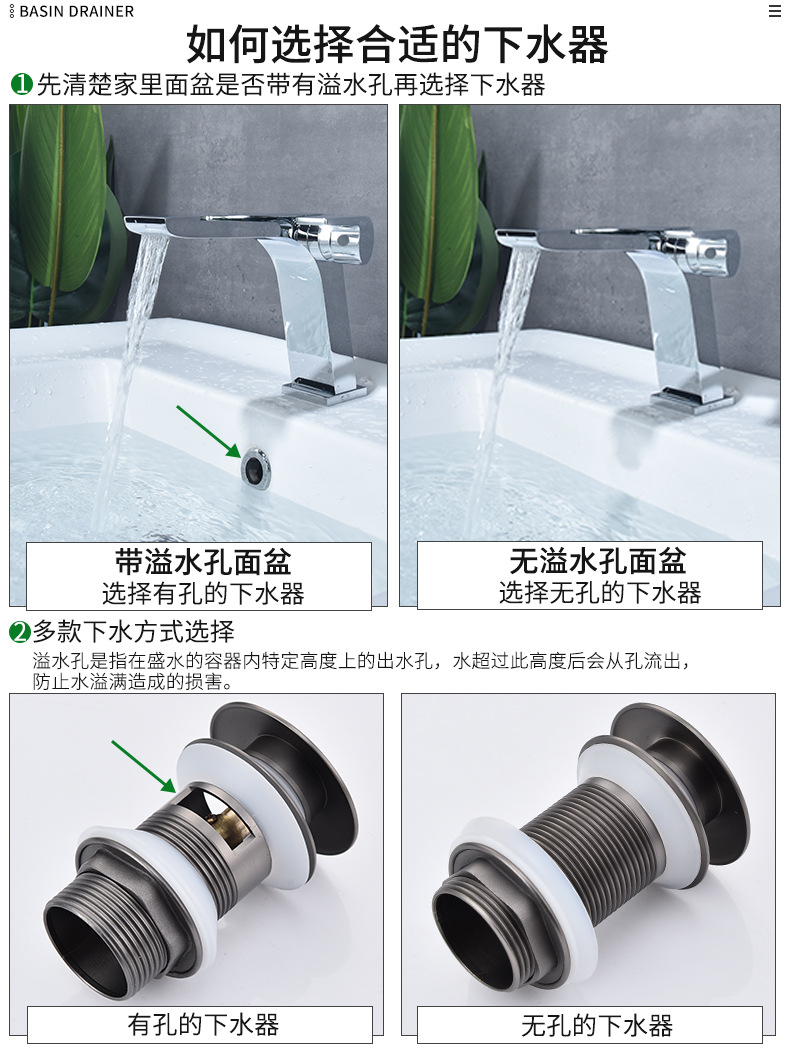 BASIN DRAINER

如何选择合适的下水器

❶先清楚家里面盆是否带有溢水孔再选择下水器

带溢水孔面盆
选择有孔的下水器

无溢水孔面盆
选择无孔的下水器

❷多款下水方式选择

溢水孔是指在盛水的容器内特定高度上的出水孔，水超过此高度后会从孔流出，防止水溢满造成的损害。

有孔的下水器

无孔的下水器