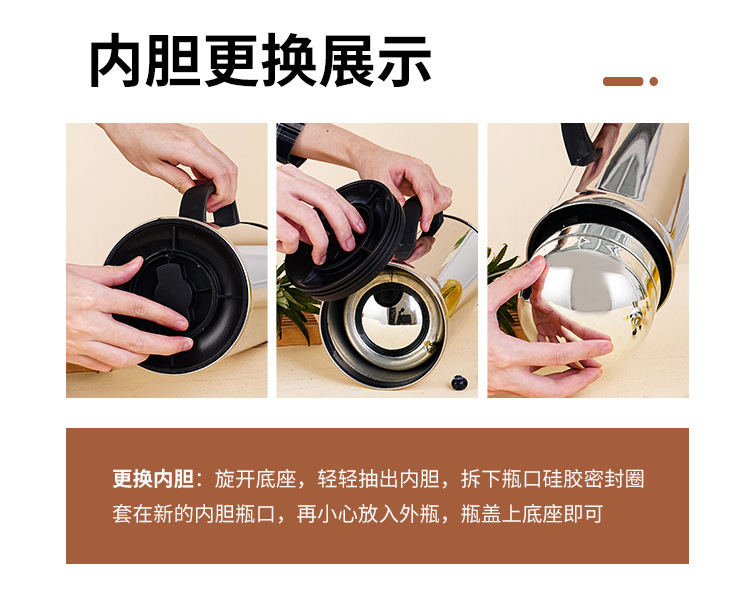 内胆更换展示

更换内胆：旋开底座，轻轻抽出内胆，拆下瓶口硅胶密封圈套在新的内胆瓶口，再小心放入外瓶，瓶盖上底座即可