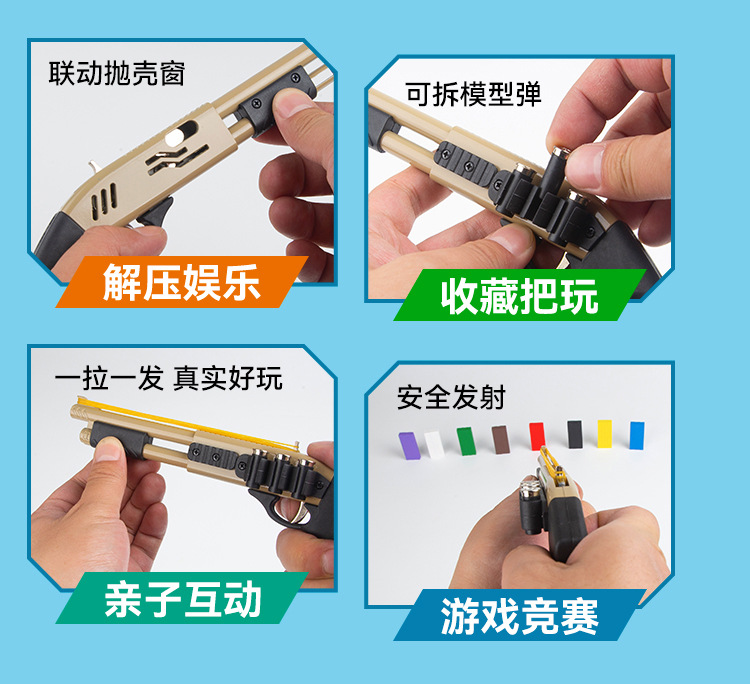 联动抛壳窗

解压娱乐

可拆模型弹

收藏把玩

一拉一发 真实好玩

亲子互动

安全发射

游戏竞赛