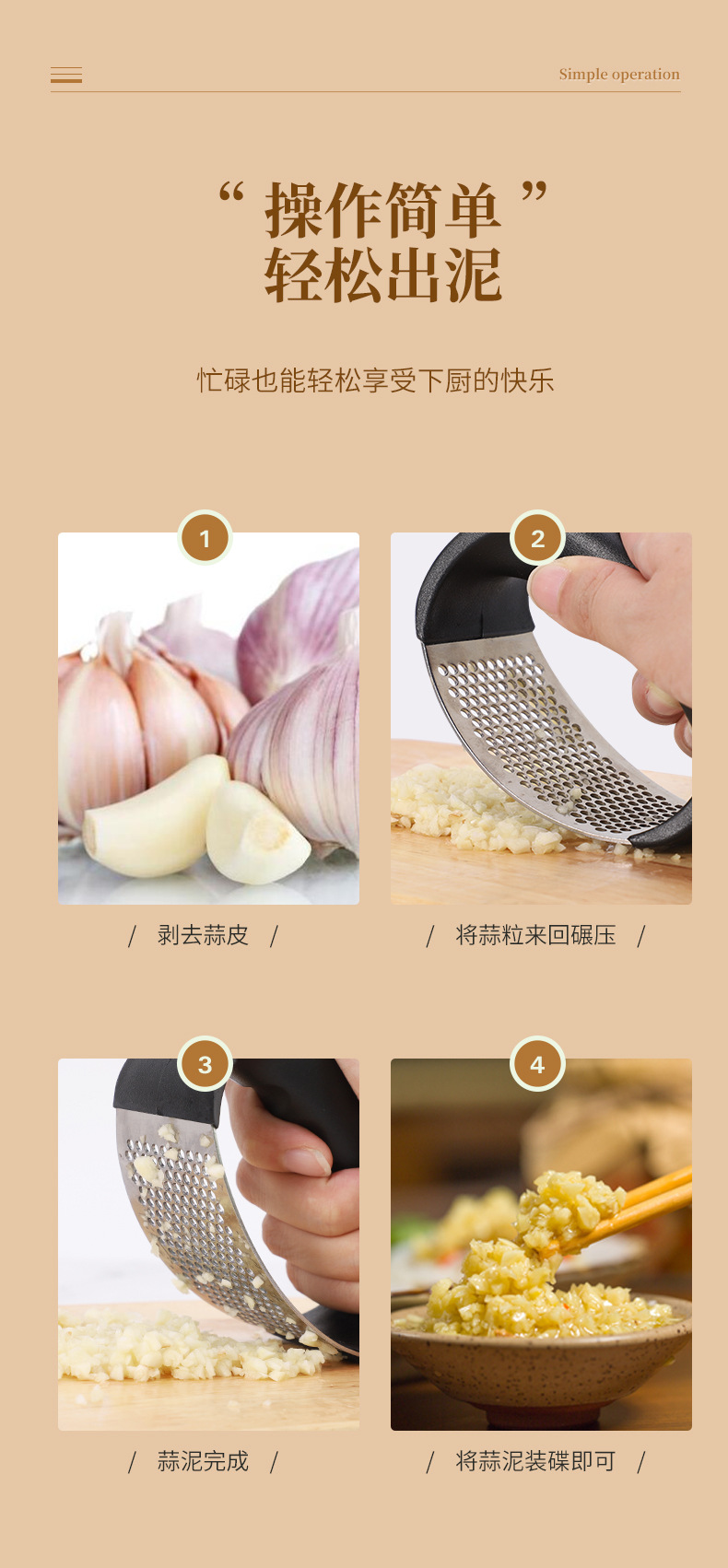 Simple operation

“ 操作简单 ”
轻松出泥

忙碌也能轻松享受下厨的快乐

1

/ 剥去蒜皮 /

2

/ 将蒜粒来回碾压 /

3

/ 蒜泥完成 /

4

/ 将蒜泥装碟即可 /