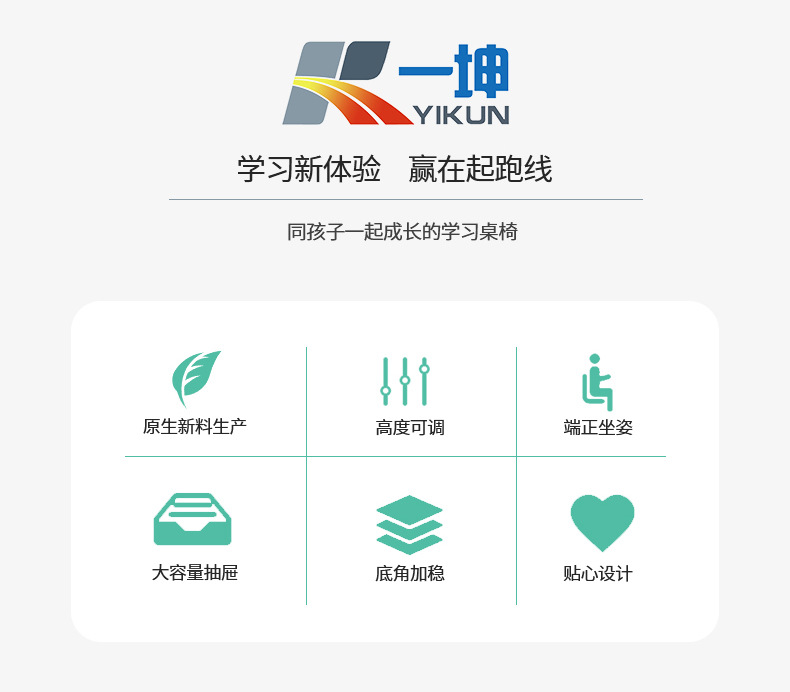 一坤
YIKUN

学习新体验 赢在起跑线

同孩子一起成长的学习桌椅

原生新料生产

高度可调

端正坐姿

大容量抽屉

底角加稳

贴心设计