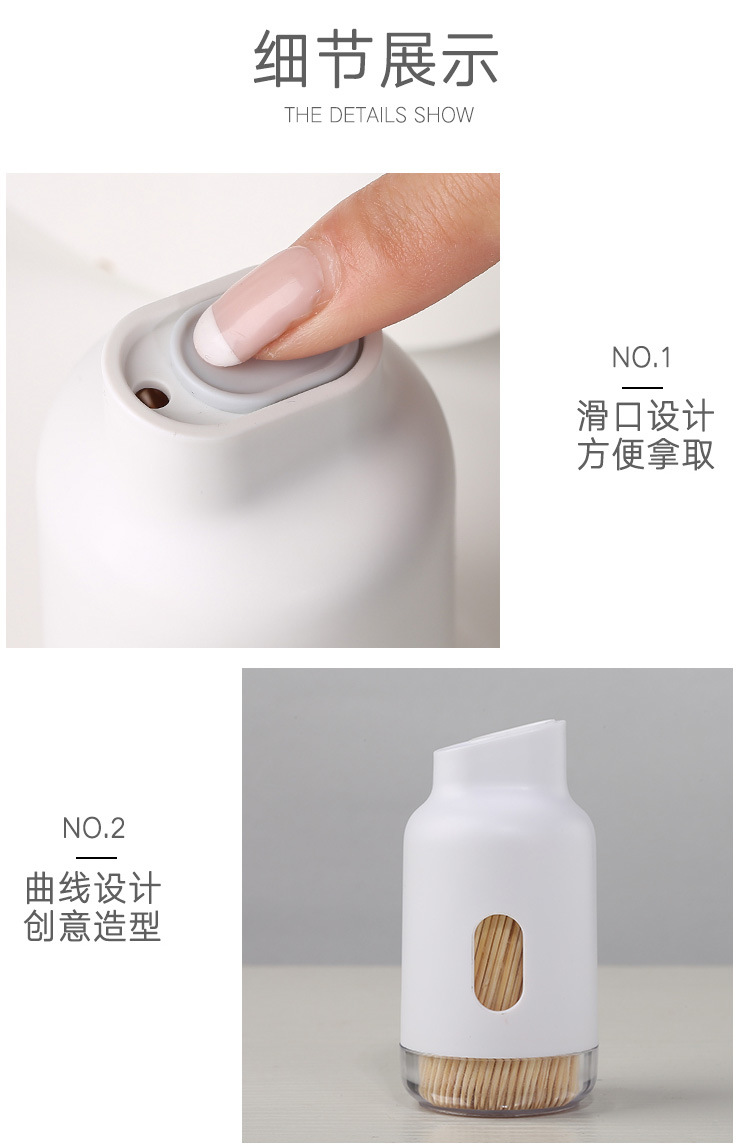 细节展示

THE DETAILS SHOW

NO.1

滑口设计
方便拿取

NO.2

曲线设计
创意造型