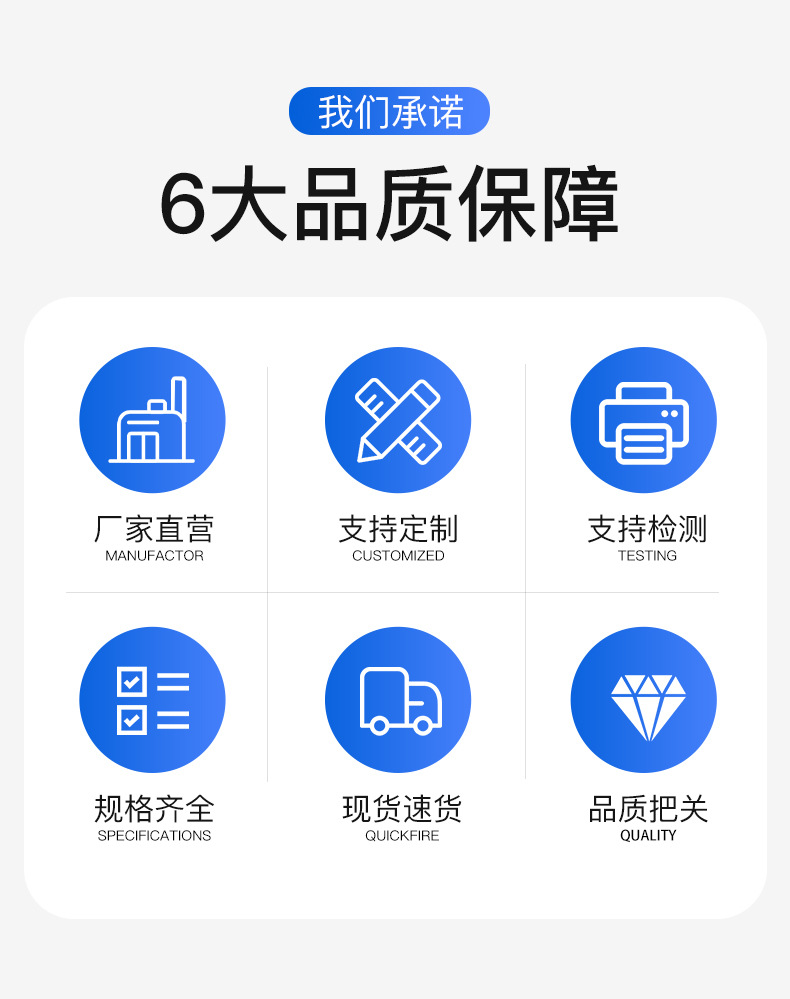 我们承诺

6大品质保障

厂家直营
MANUFACTOR

支持定制
CUSTOMIZED

支持检测
TESTING

规格齐全
SPECIFICATIONS

现货速货
QUICKFIRE

品质把关
QUALITY