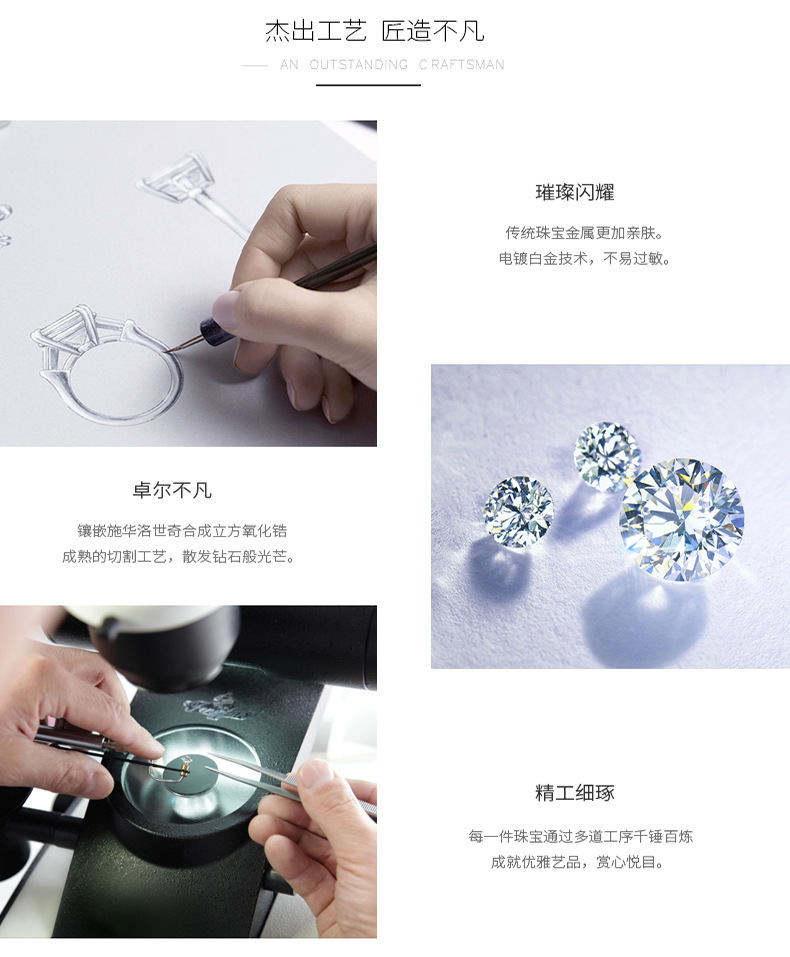 杰出工艺 匠造不凡

AN OUTSTANDING CRAFTSMAN

璀璨闪耀

传统珠宝金属更加亲肤。
电镀白金技术，不易过敏。

卓尔不凡

镶嵌施华洛世奇合成立方氧化锆
成熟的切割工艺，散发钻石般光芒。

精工细琢

每一件珠宝通过多道工序千锤百炼
成就优雅艺品，赏心悦目。