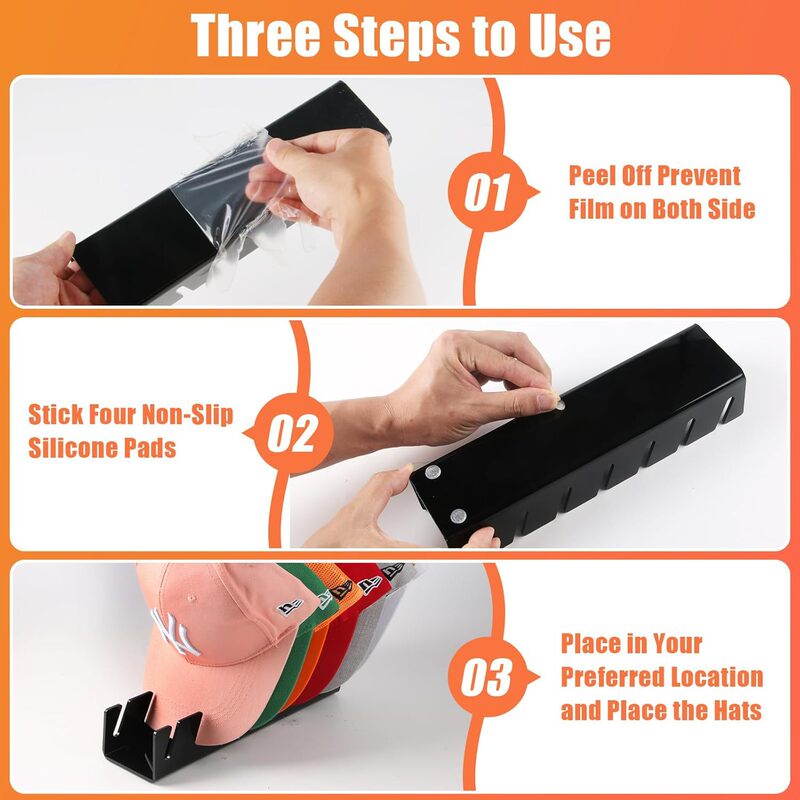 Three Steps to Use

01

Peel Off Prevent Film on Both Side

Stick Four Non-Slip Silicone Pads

02

03

Place in Your Preferred Location and Place the Hats