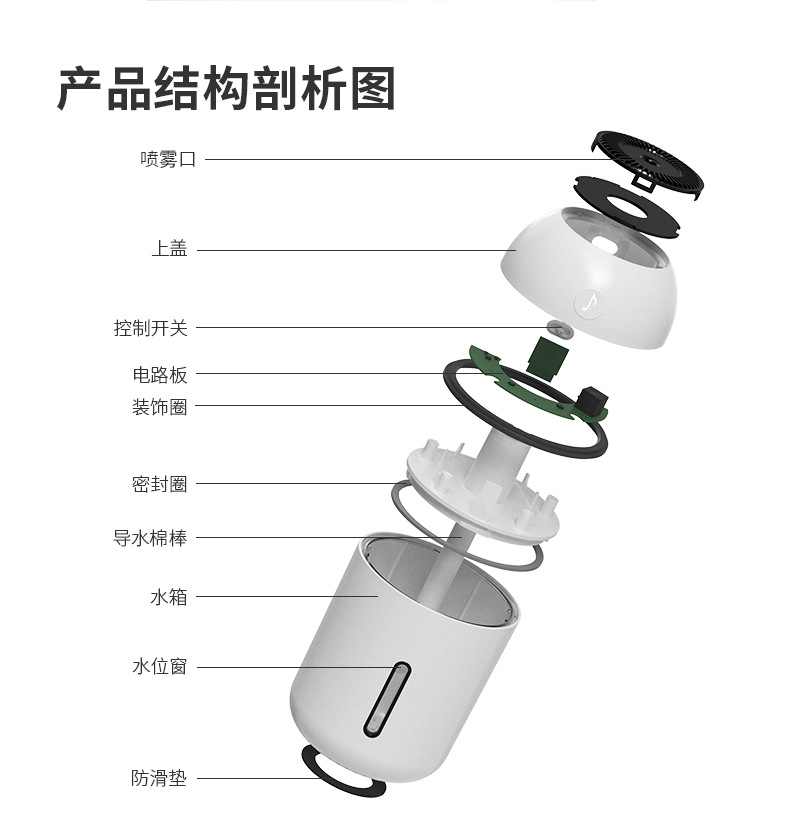 产品结构剖析图

喷雾口

上盖

控制开关

电路板

装饰圈

密封圈

导水棉棒

水箱

水位窗

防滑垫