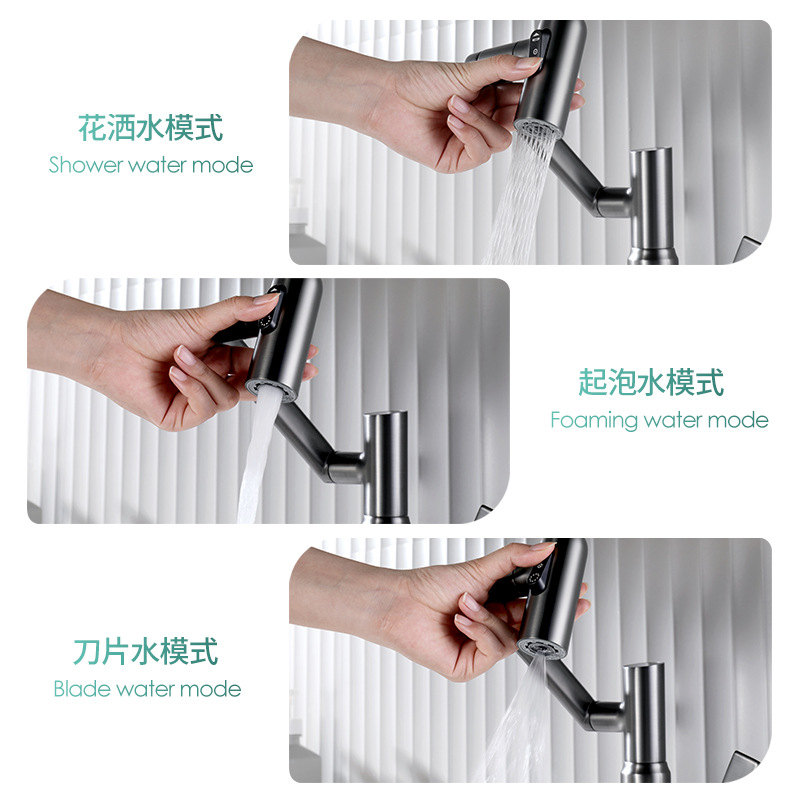 花洒水模式
Shower water mode

起泡水模式
Foaming water mode

刀片水模式
Blade water mode