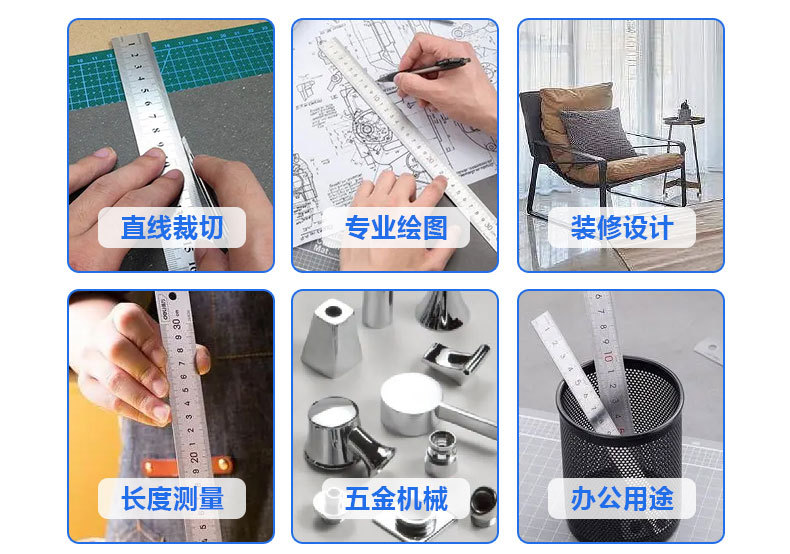 直线裁切

专业绘图

装修设计

长度测量

五金机械

办公用途