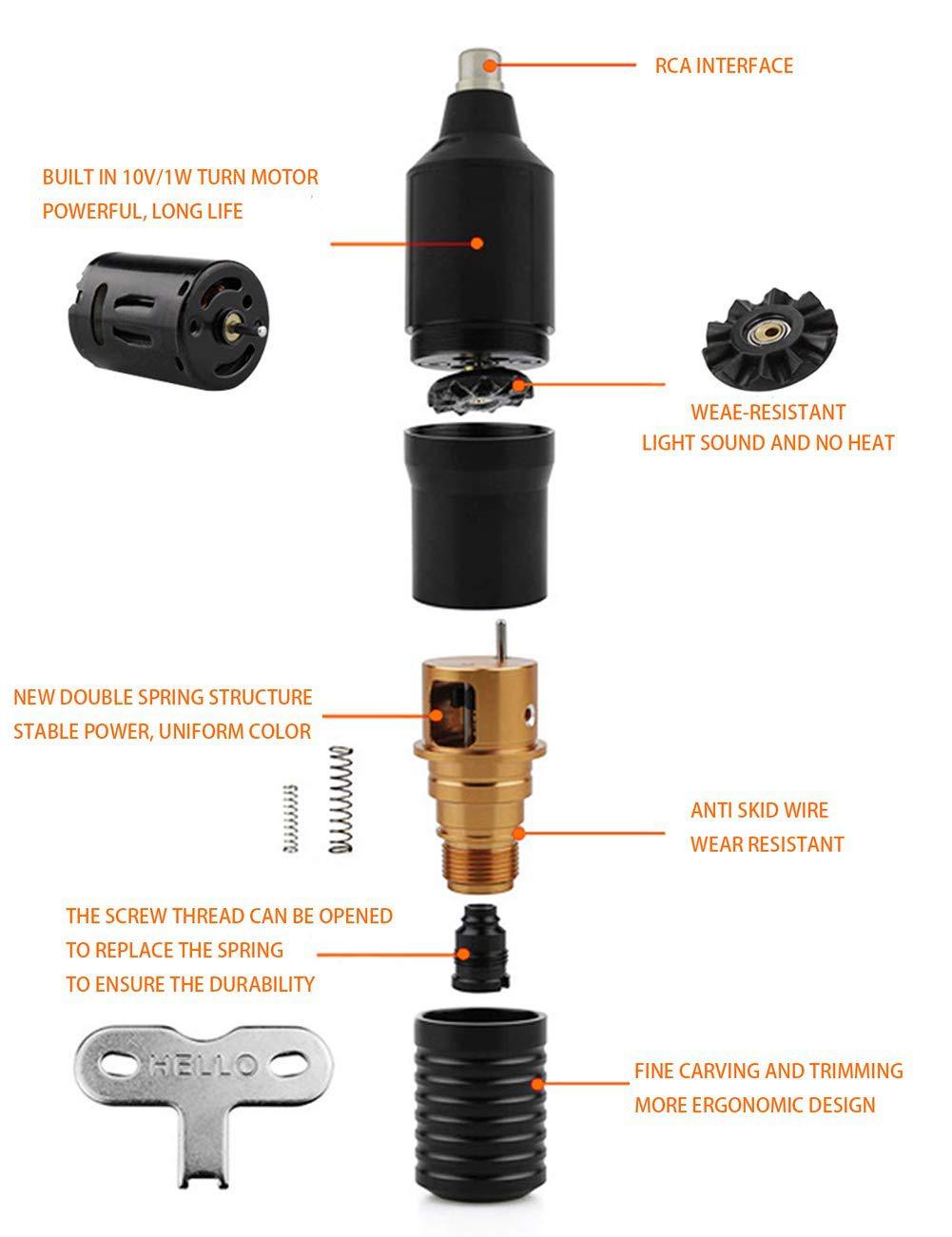 RCA INTERFACE

BUILT IN 10V/1W TURN MOTOR
POWERFUL, LONG LIFE

WEAE-RESISTANT
LIGHT SOUND AND NO HEAT

NEW DOUBLE SPRING STRUCTURE
STABLE POWER, UNIFORM COLOR

ANTI SKID WIRE
WEAR RESISTANT

THE SCREW THREAD CAN BE OPENED
TO REPLACE THE SPRING
TO ENSURE THE DURABILITY

HELLO

FINE CARVING AND TRIMMING
MORE ERGONOMIC DESIGN