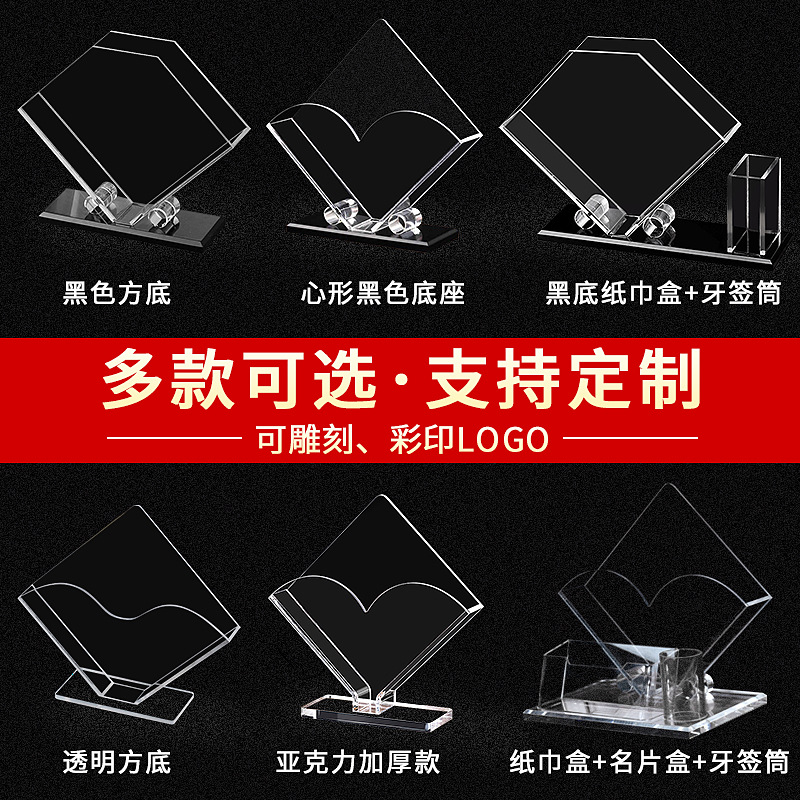 黑色方底

心形黑色底座

黑底纸巾盒+牙签筒

多款可选·支持定制

可雕刻、彩印LOGO

透明方底

亚克力加厚款

纸巾盒+名片盒+牙签筒