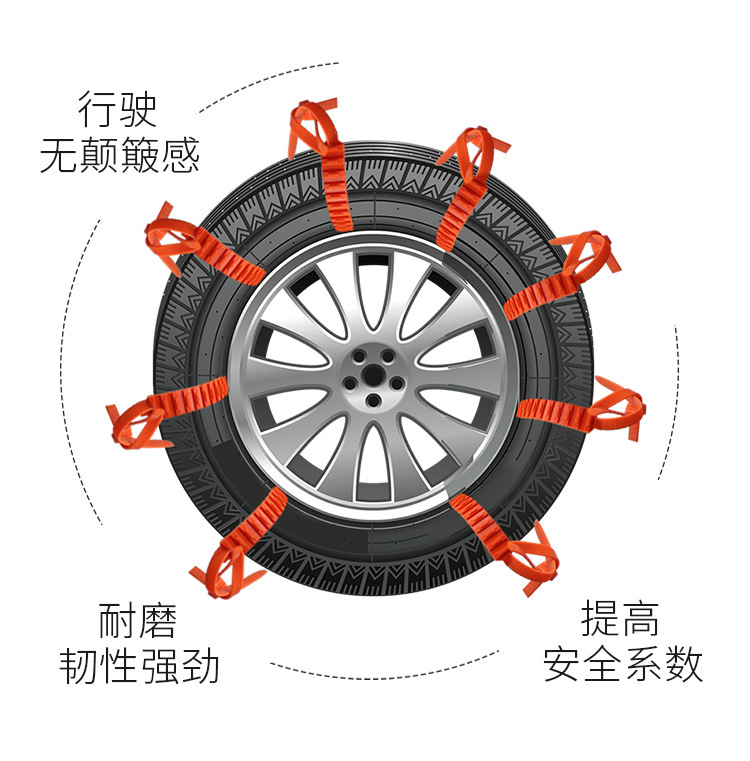 行驶
无颠簸感

耐磨
韧性强劲

提高
安全系数