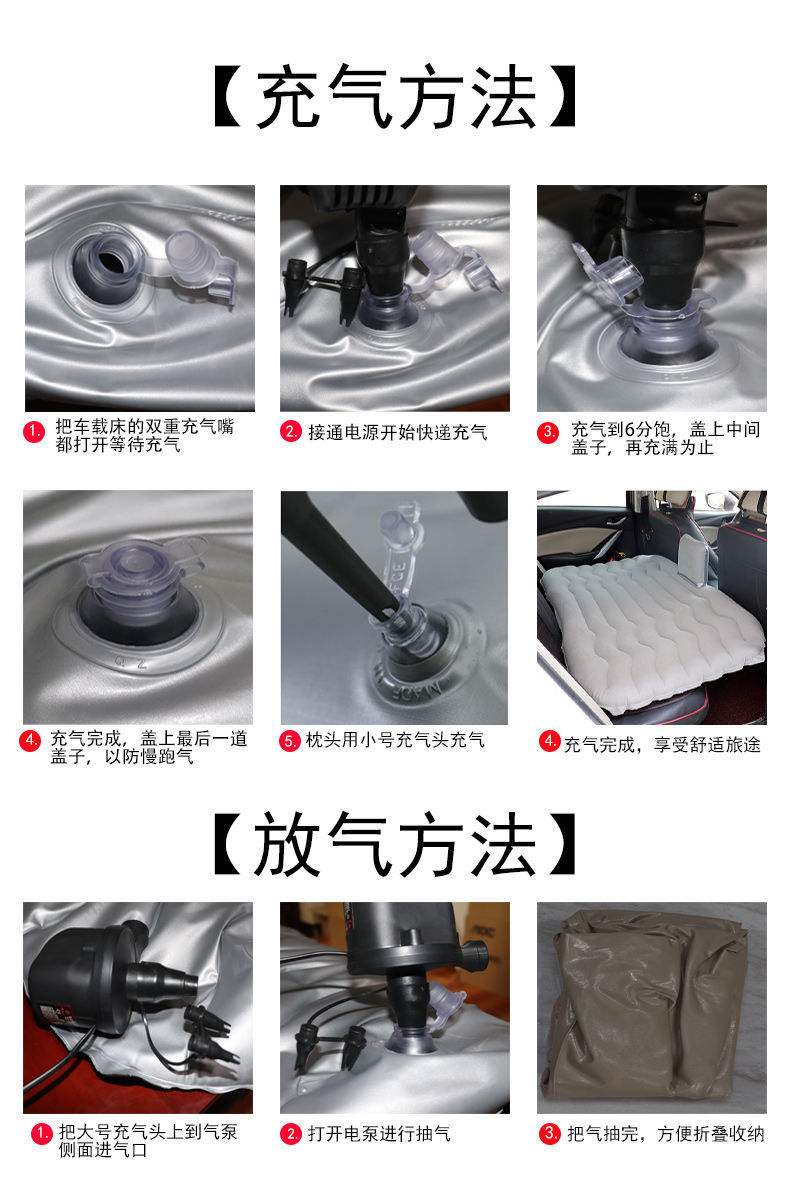 【充气方法】

1. 把车载床的双重充气嘴都打开等待充气

2. 接通电源开始快递充气

3. 充气到6分饱，盖上中间盖子，再充满为止

4. 充气完成，盖上最后一道盖子，以防慢跑气

5. 枕头用小号充气头充气

4. 充气完成，享受舒适旅途

【放气方法】

1. 把大号充气头上到气泵侧面进气口

2. 打开电泵进行抽气

3. 把气抽完，方便折叠收纳