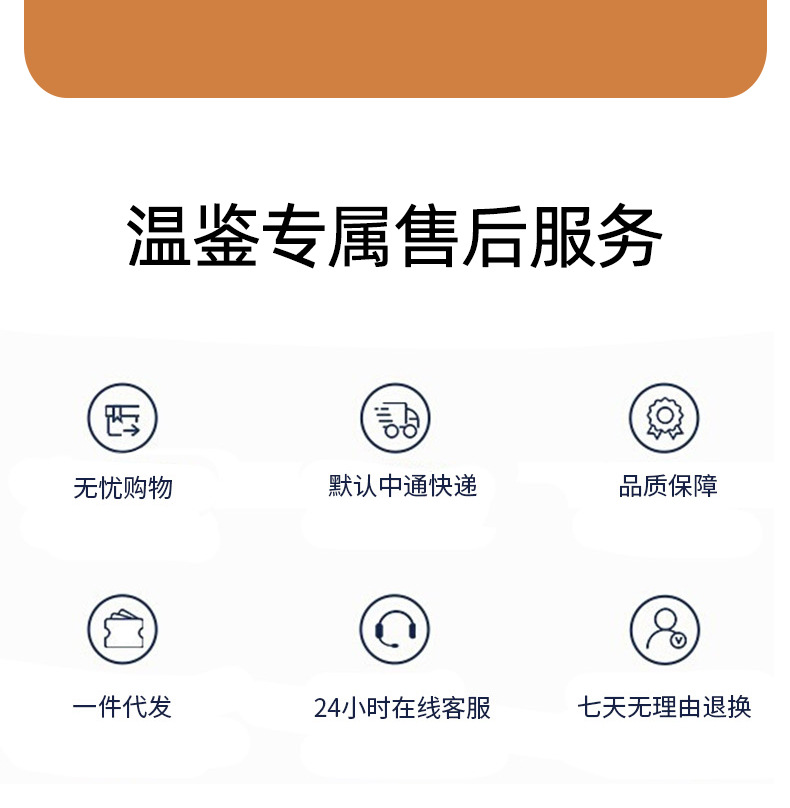 温鉴专属售后服务

无忧购物

默认中通快递

品质保障

一件代发

24小时在线客服

七天无理由退换