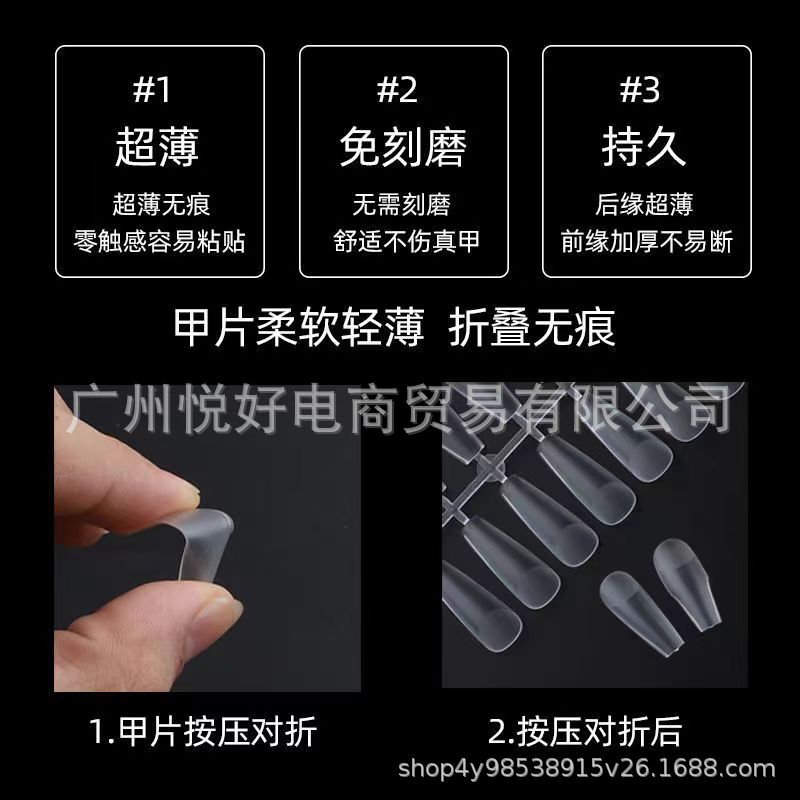 #1
超薄
超薄无痕
零触感容易粘贴

#2
免刻磨
无需刻磨
舒适不伤真甲

#3
持久
后缘超薄
前缘加厚不易断

甲片柔软轻薄 折叠无痕

广州悦好电商贸易有限公司

1.甲片按压对折

2.按压对折后

shop4y98538915v26.1688.com