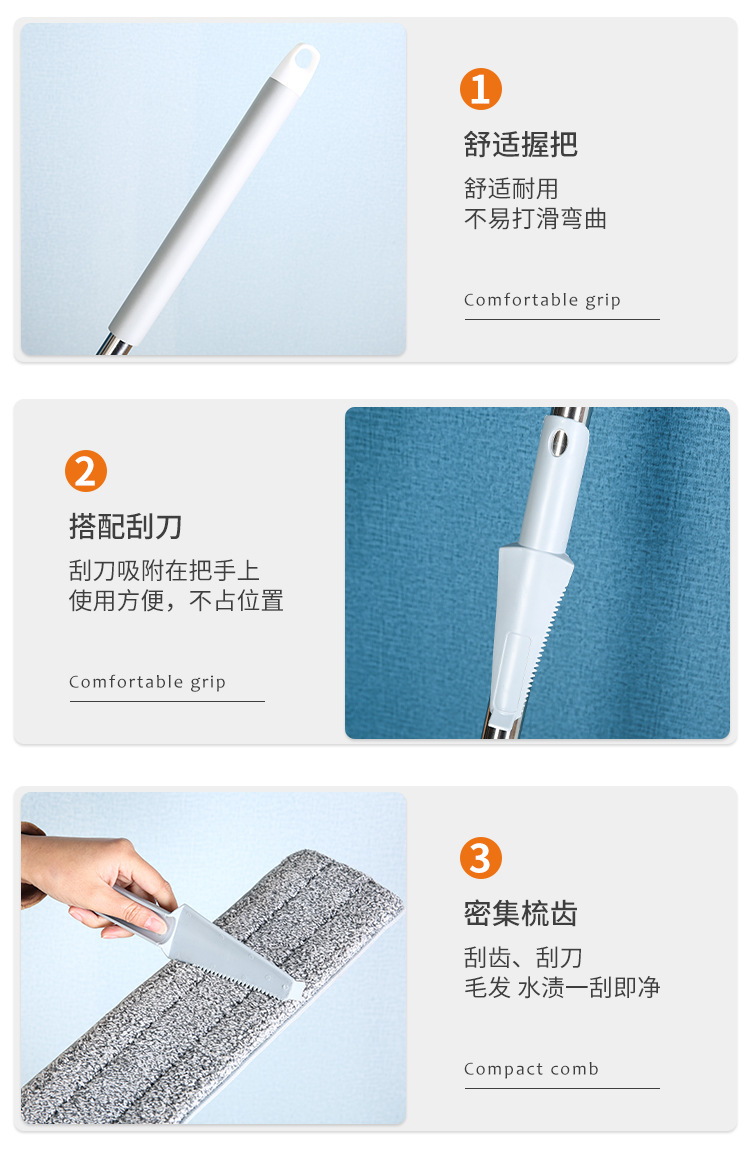 1

舒适握把

舒适耐用
不易打滑弯曲

Comfortable grip

2

搭配刮刀

刮刀吸附在把手上
使用方便，不占位置

Comfortable grip

3

密集梳齿

刮齿、刮刀
毛发 水渍一刮即净

Compact comb