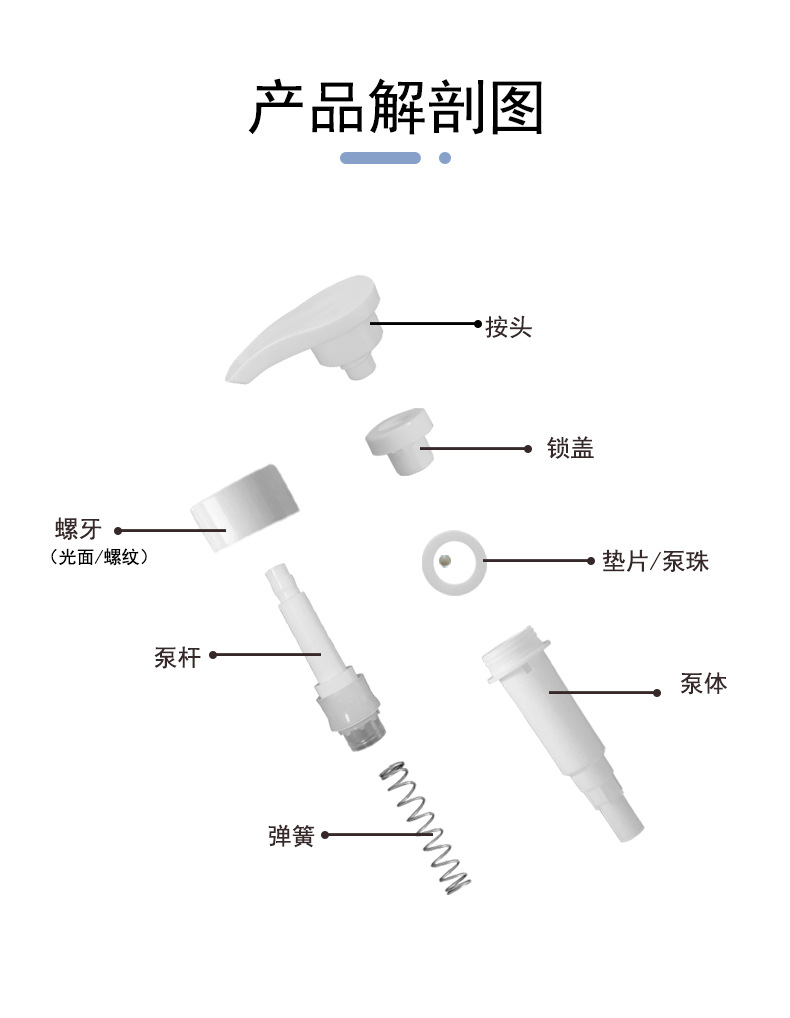 产品解剖图

按头

锁盖

螺牙
（光面/螺纹）

垫片/泵珠

泵杆

泵体

弹簧