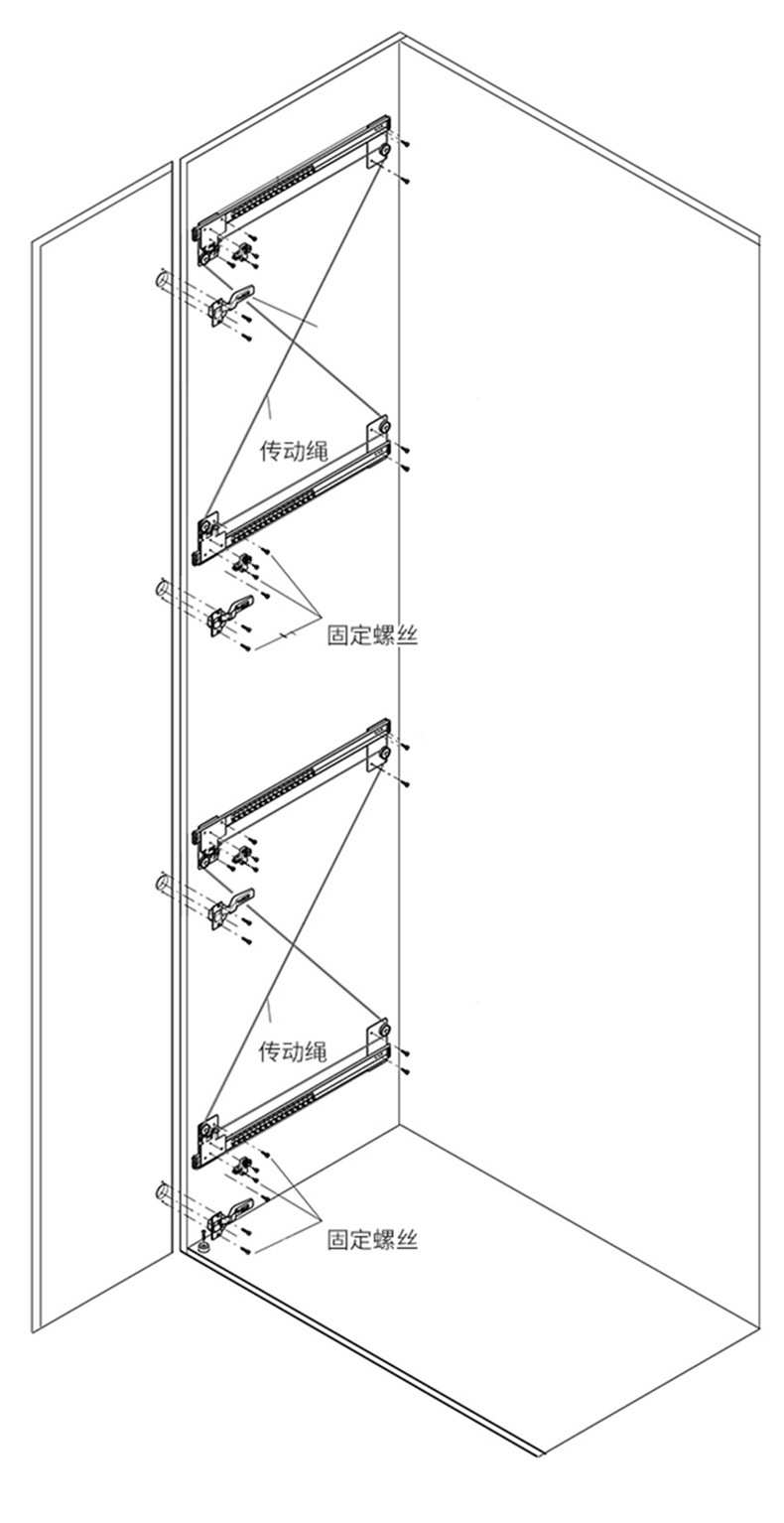 传动绳

固定螺丝

传动绳

固定螺丝