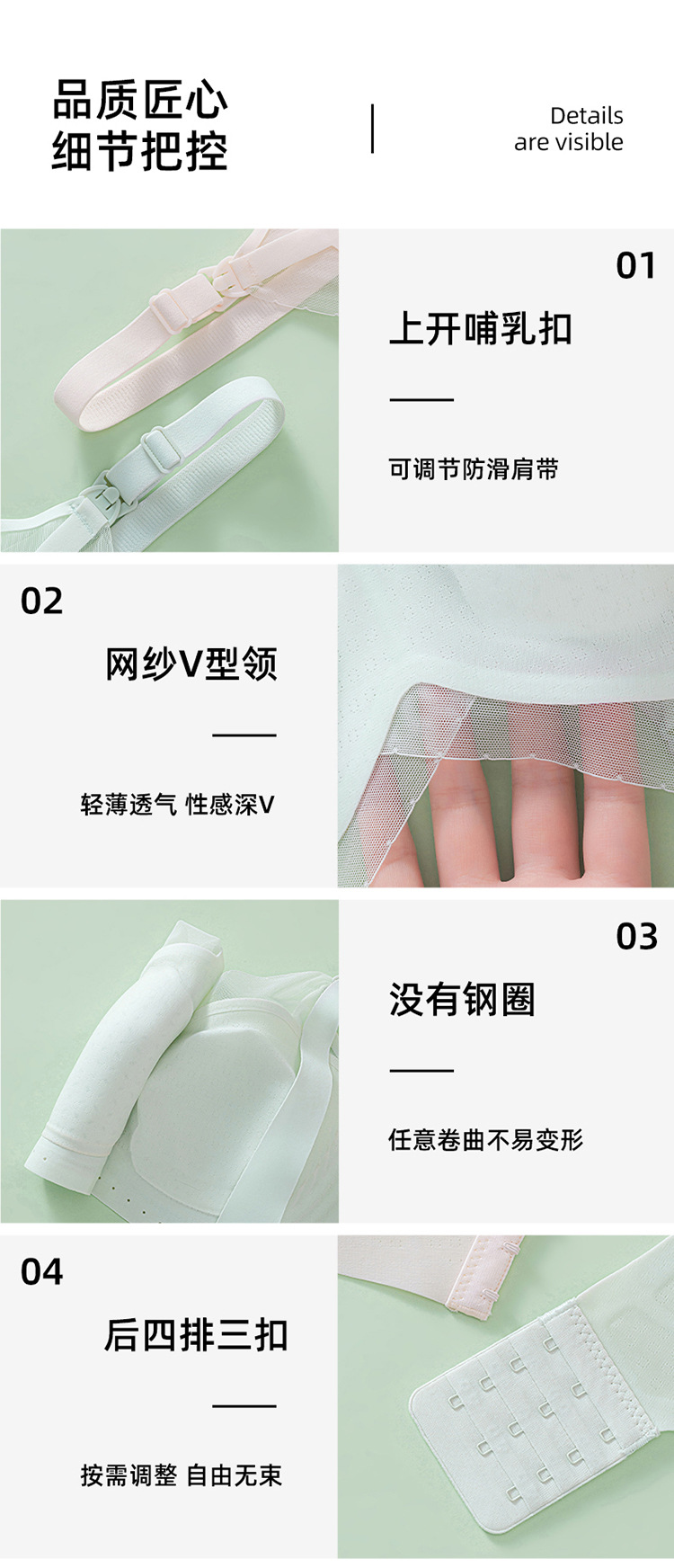 品质匠心
细节把控

Details
are visible

01

上开哺乳扣

可调节防滑肩带

02

网纱V型领

轻薄透气 性感深V

03

没有钢圈

任意卷曲不易变形

04

后四排三扣

按需调整 自由无束