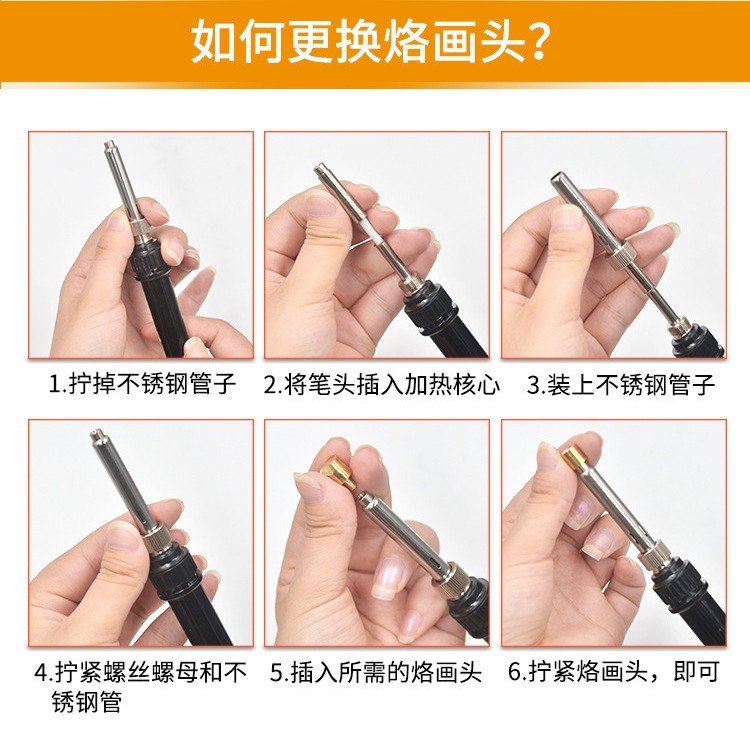 如何更换烙画头？

1.拧掉不锈钢管子

2.将笔头插入加热核心

3.装上不锈钢管子

4.拧紧螺丝螺母和不锈钢管

5.插入所需的烙画头

6.拧紧烙画头，即可