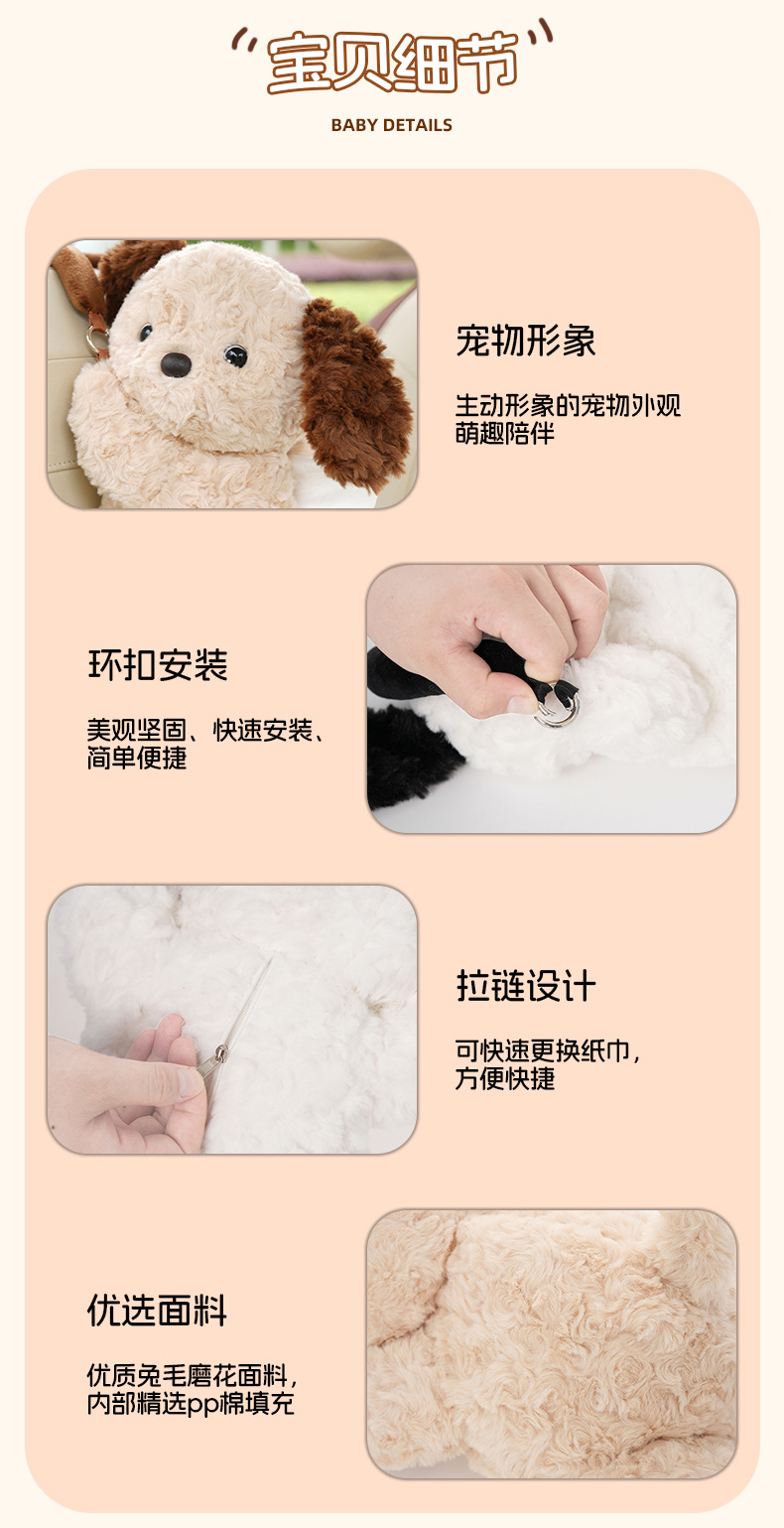 宝贝细节

BABY DETAILS

宠物形象

生动形象的宠物外观
萌趣陪伴

环扣安装

美观坚固、快速安装、
简单便捷

拉链设计

可快速更换纸巾，
方便快捷

优选面料

优质兔毛磨花面料，
内部精选pp棉填充