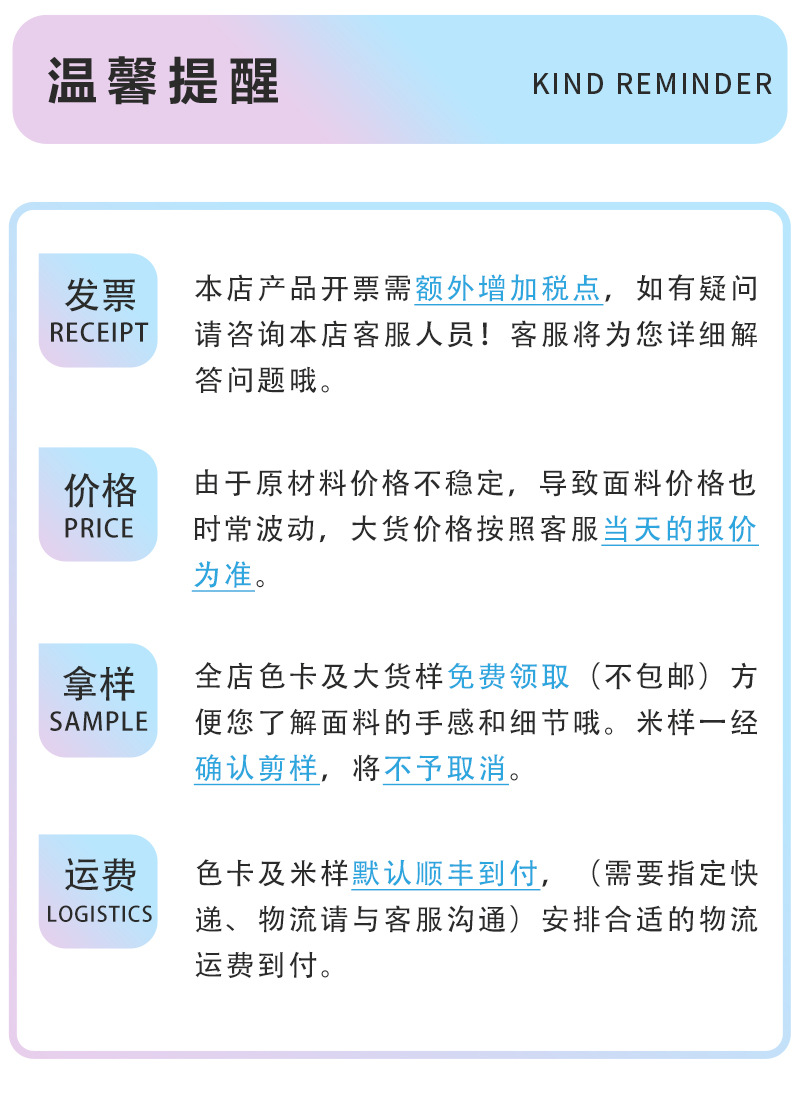 温馨提醒

KIND REMINDER

发票
RECEIPT

本店产品开票需额外增加税点，如有疑问请咨询本店客服人员！客服将为您详细解答问题哦。

价格
PRICE

由于原材料价格不稳定，导致面料价格也时常波动，大货价格按照客服当天的报价为准。

拿样
SAMPLE

全店色卡及大货样免费领取（不包邮）方便您了解面料的手感和细节哦。米样一经确认剪样，将不予取消。

运费
LOGISTICS

色卡及米样默认顺丰到付，（需要指定快递、物流请与客服沟通）安排合适的物流运费到付。