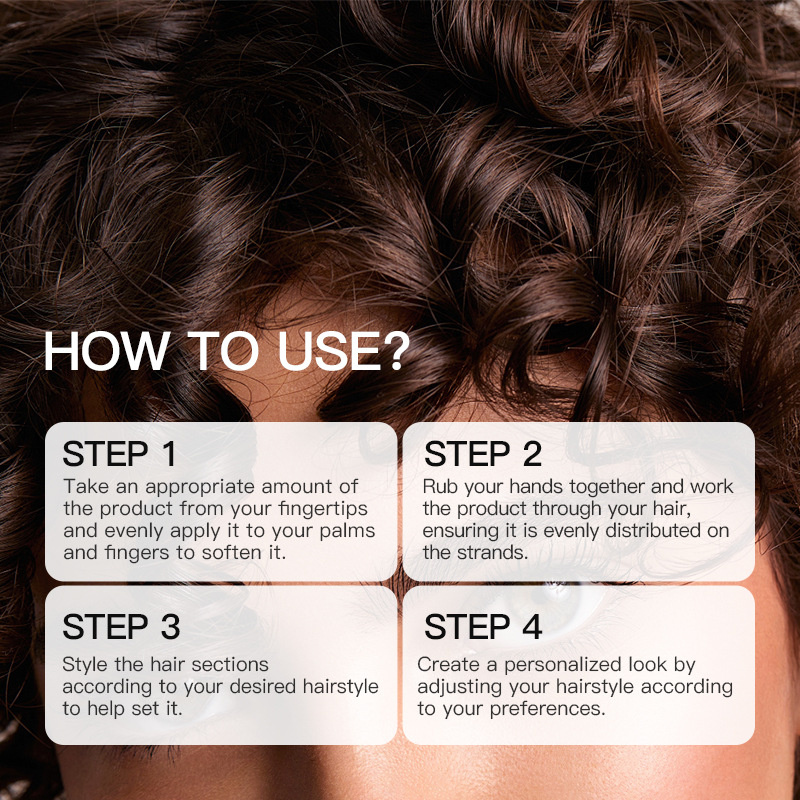 HOW TO USE?

STEP 1
Take an appropriate amount of the product from your fingertips and evenly apply it to your palms and fingers to soften it.

STEP 2
Rub your hands together and work the product through your hair, ensuring it is evenly distributed on the strands.

STEP 3
Style the hair sections according to your desired hairstyle to help set it.

STEP 4
Create a personalized look by adjusting your hairstyle according to your preferences.