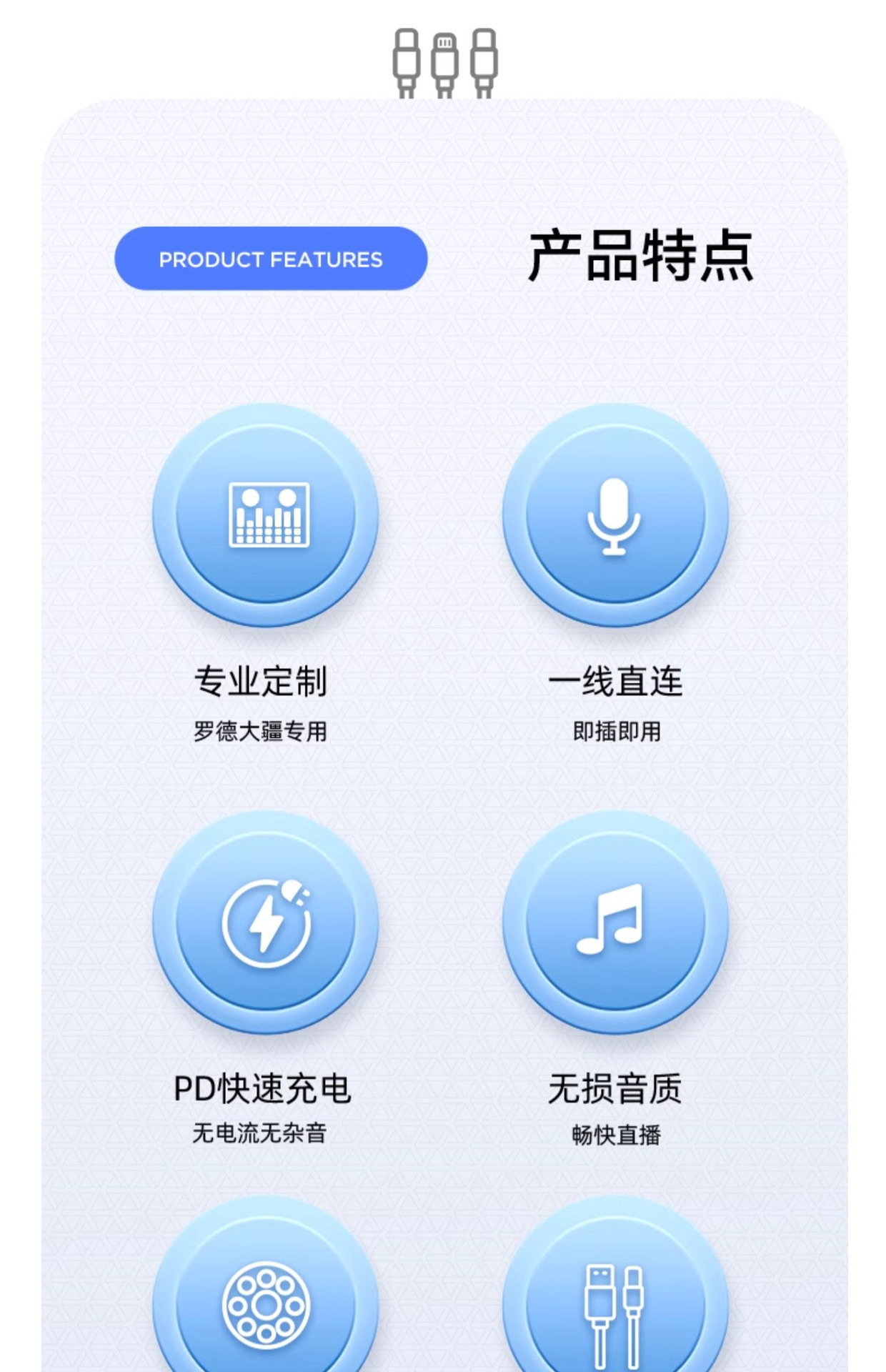 PRODUCT FEATURES

产品特点

专业定制

罗德大疆专用

一线直连

即插即用

PD快速充电

无电流无杂音

无损音质

畅快直播