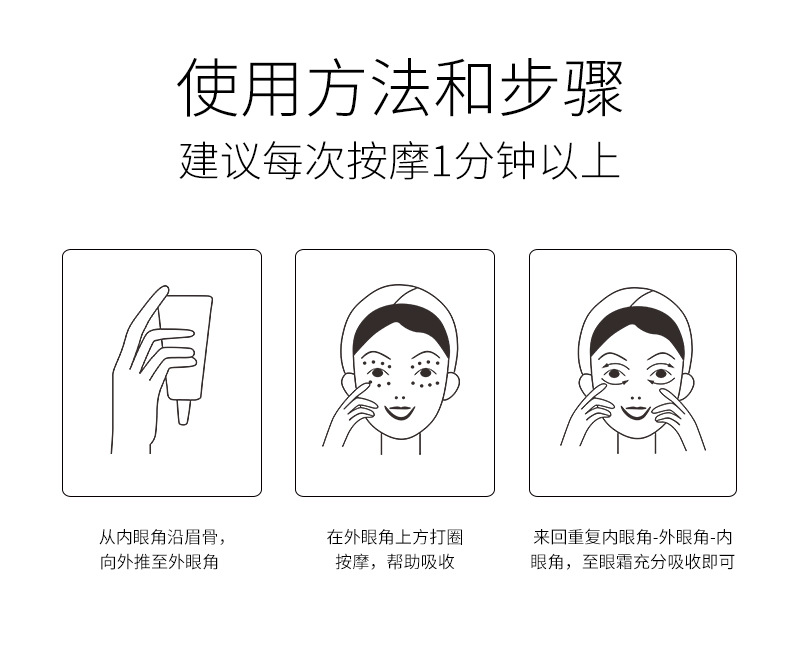 使用方法和步骤

建议每次按摩1分钟以上

从内眼角沿眉骨，向外推至外眼角

在外眼角上方打圈按摩，帮助吸收

来回重复内眼角-外眼角-内眼角，至眼霜充分吸收即可