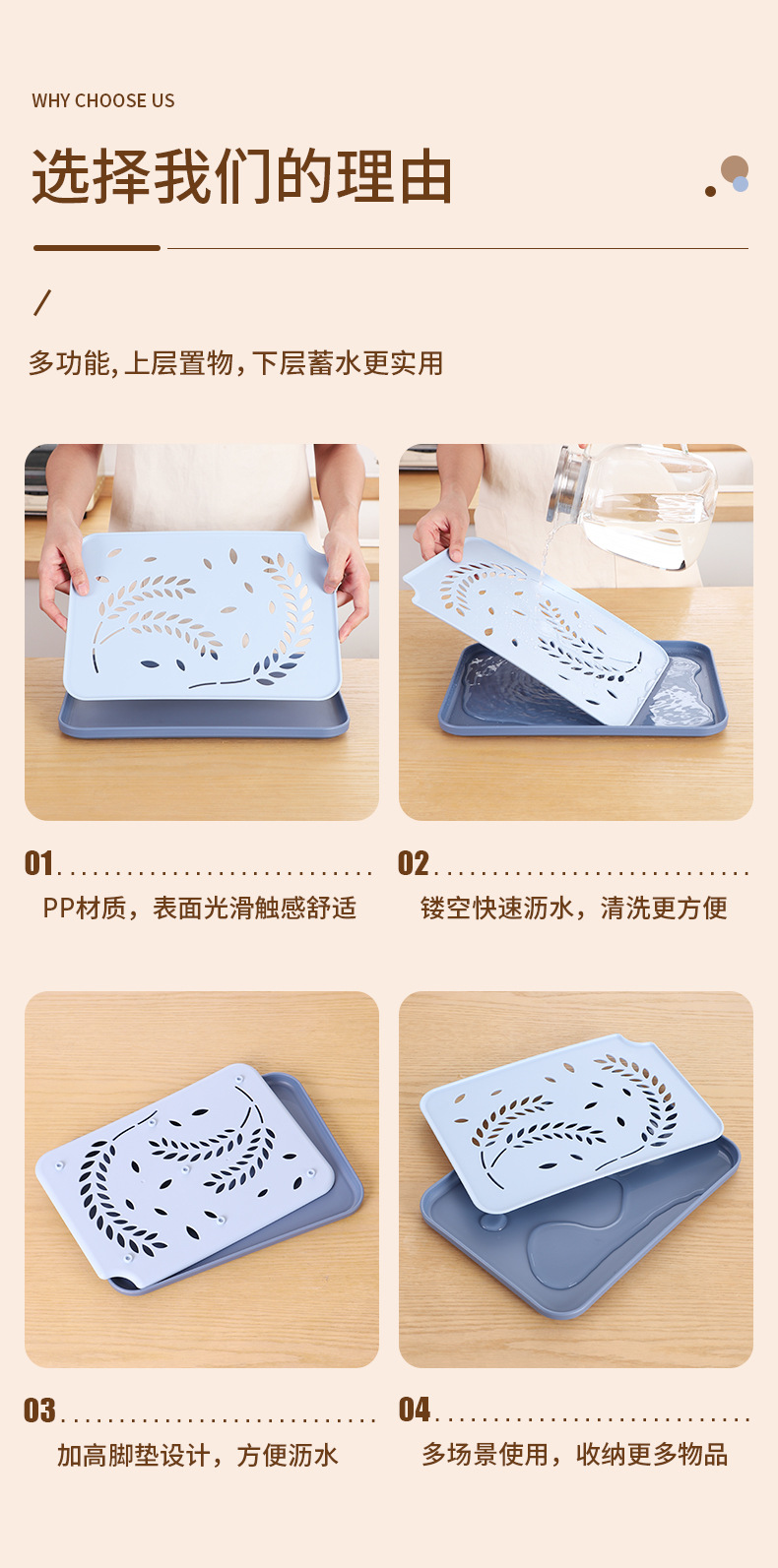 WHY CHOOSE US

选择我们的理由

/

多功能,上层置物,下层蓄水更实用

01

PP材质，表面光滑触感舒适

02

镂空快速沥水，清洗更方便

03

加高脚垫设计，方便沥水

04

多场景使用，收纳更多物品