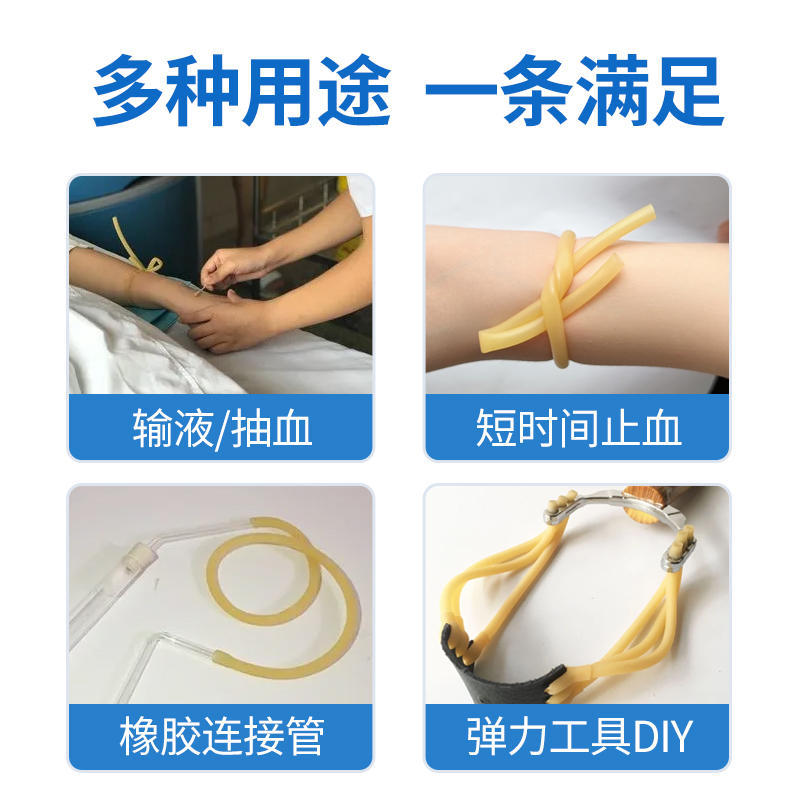 多种用途 一条满足

输液/抽血

短时间止血

橡胶连接管

弹力工具DIY