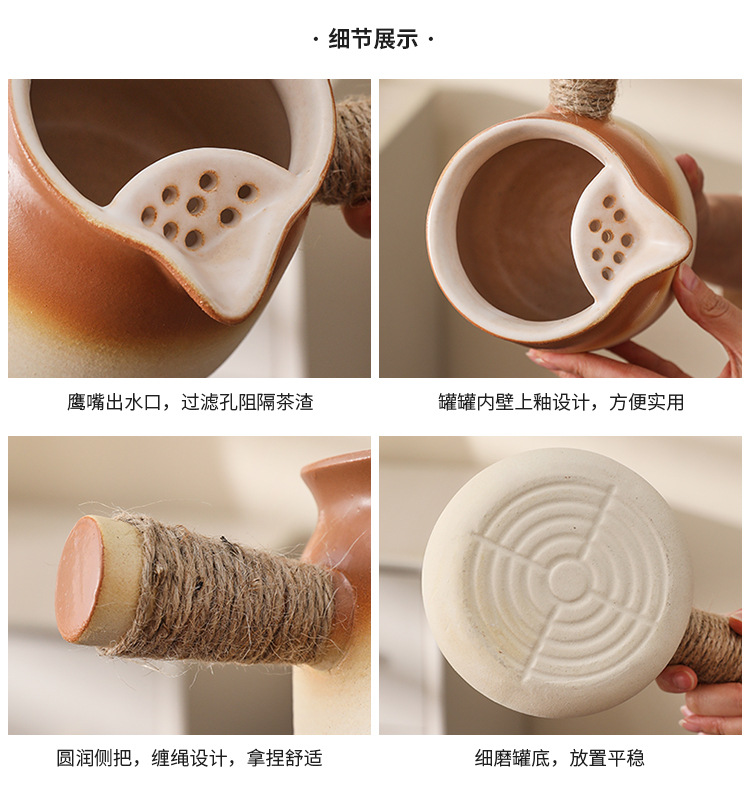 · 细节展示 ·

鹰嘴出水口，过滤孔阻隔茶渣

罐罐内壁上釉设计，方便实用

圆润侧把，缠绳设计，拿捏舒适

细磨罐底，放置平稳