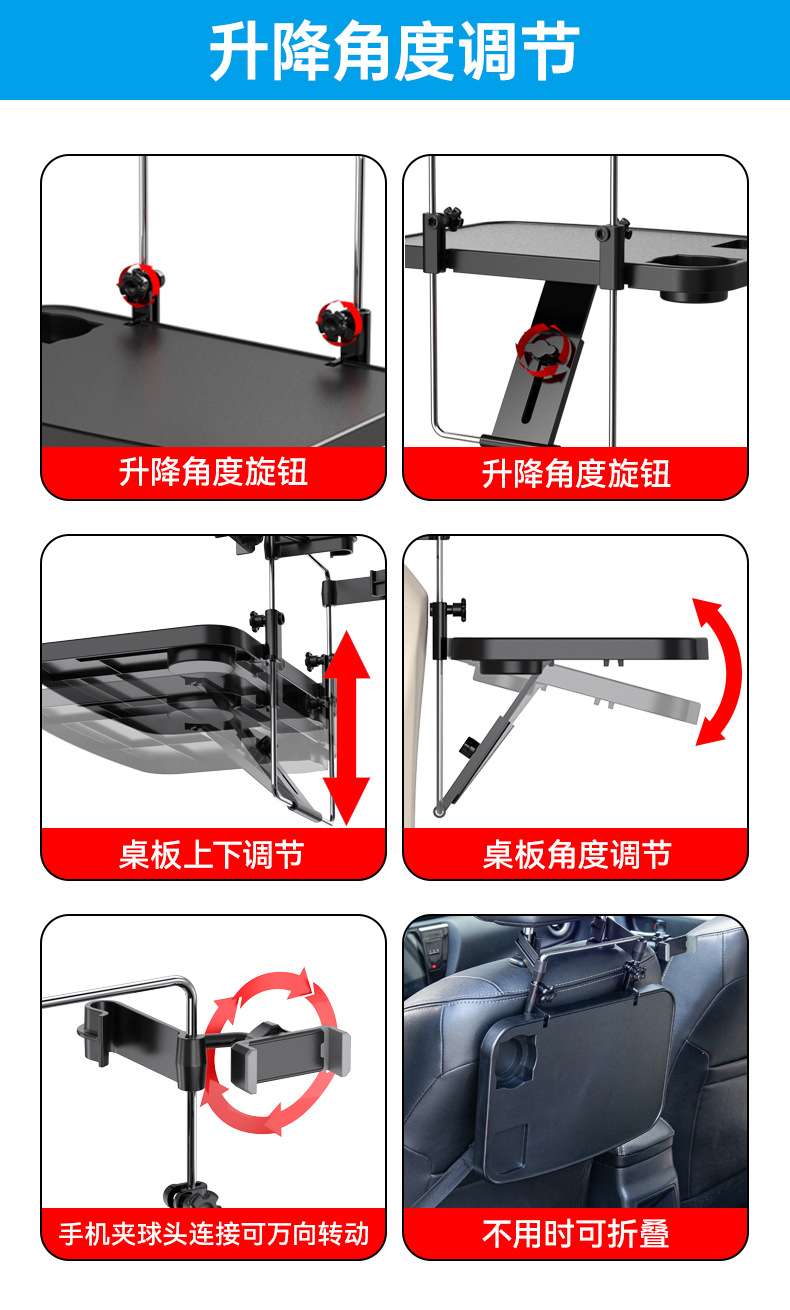 升降角度调节

升降角度旋钮

升降角度旋钮

桌板上下调节

桌板角度调节

手机夹球头连接可万向转动

不用时可折叠