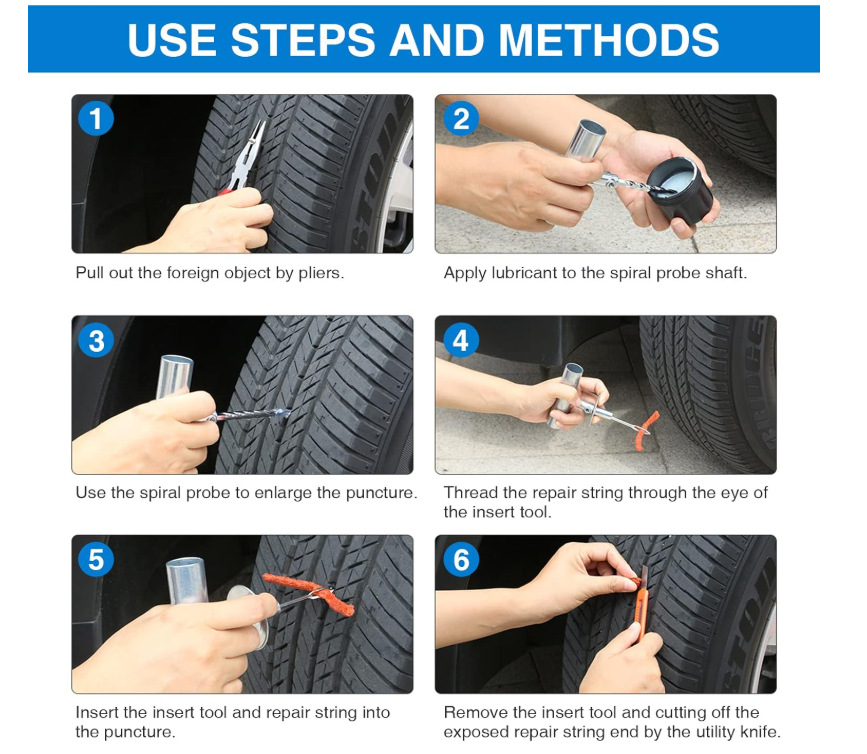 USE STEPS AND METHODS

1

Pull out the foreign object by pliers.

2

Apply lubricant to the spiral probe shaft.

3

Use the spiral probe to enlarge the puncture.

4

Thread the repair string through the eye of the insert tool.

5

Insert the insert tool and repair string into the puncture.

6

Remove the insert tool and cutting off the exposed repair string end by the utility knife.