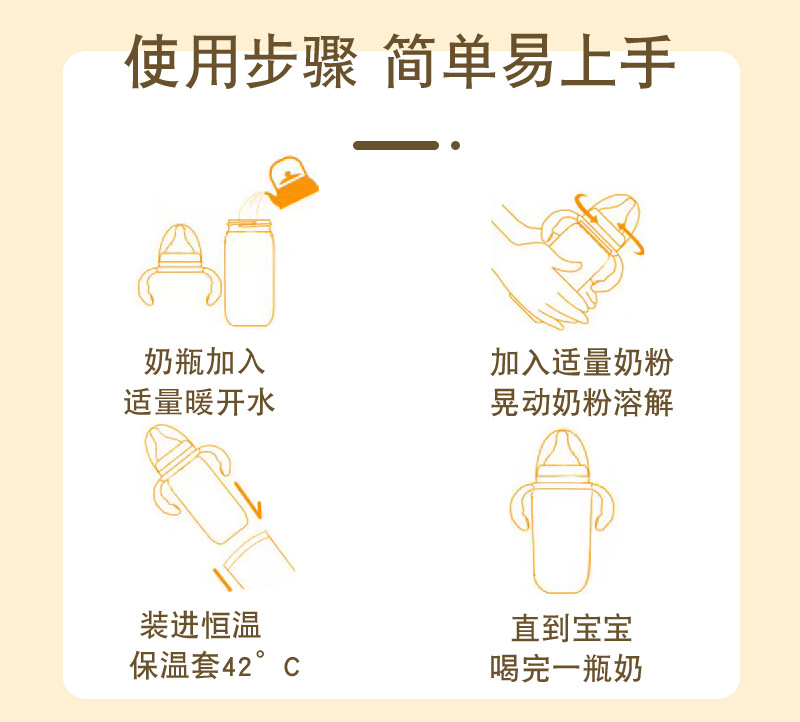 使用步骤 简单易上手

奶瓶加入
适量暖开水

加入适量奶粉
晃动奶粉溶解

装进恒温
保温套42°C

直到宝宝
喝完一瓶奶