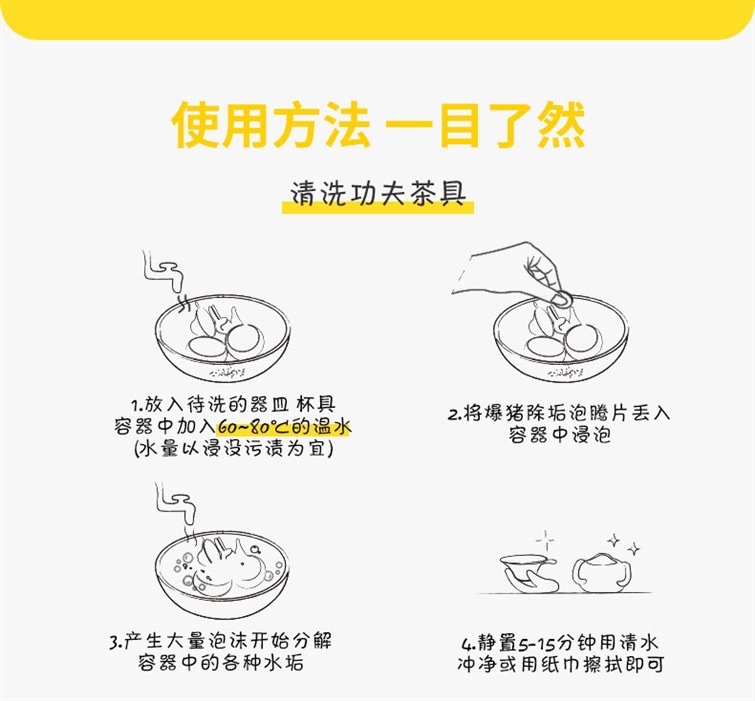 使用方法 一目了然

清洗功夫茶具

1.放入待洗的器皿 杯具
容器中加入60~80°C的温水
(水量以浸没污渍为宜)

2.将爆猪除垢泡腾片丢入
容器中浸泡

3.产生大量泡沫开始分解
容器中的各种水垢

4.静置5-15分钟用清水
冲净或用纸巾擦拭即可