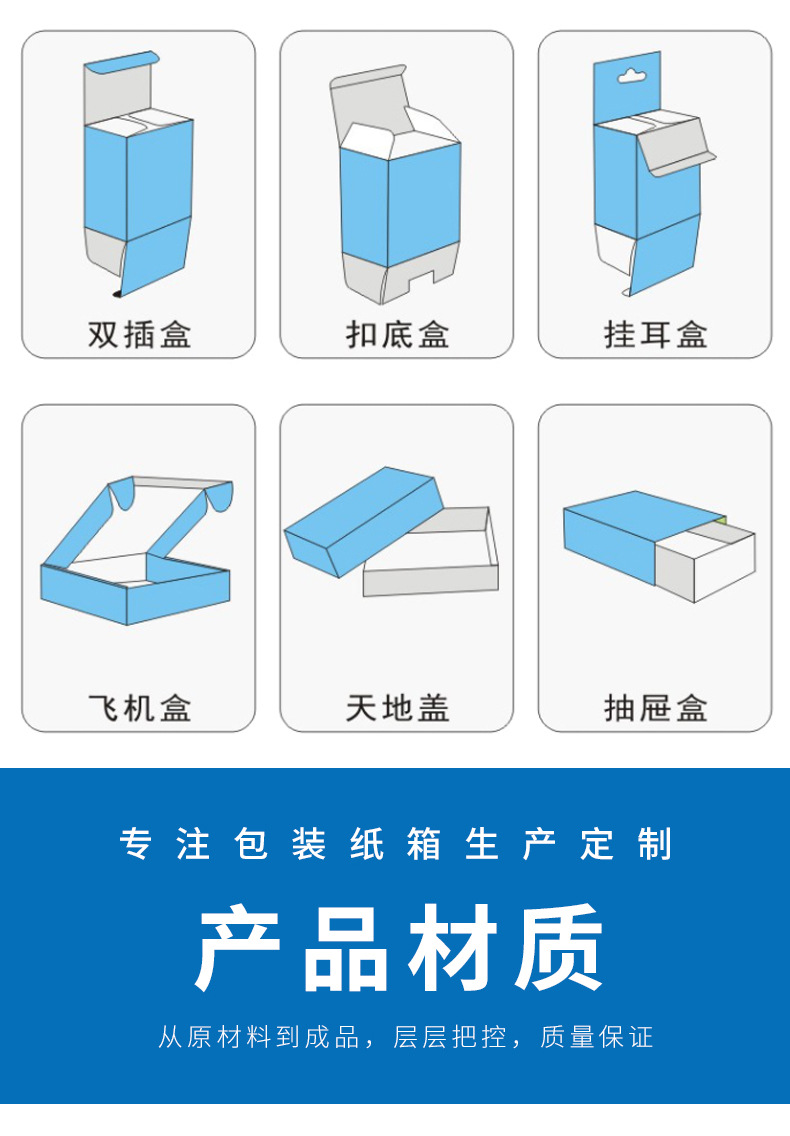 双插盒

扣底盒

挂耳盒

飞机盒

天地盖

抽屉盒

专注包装纸箱生产定制

产品材质

从原材料到成品，层层把控，质量保证