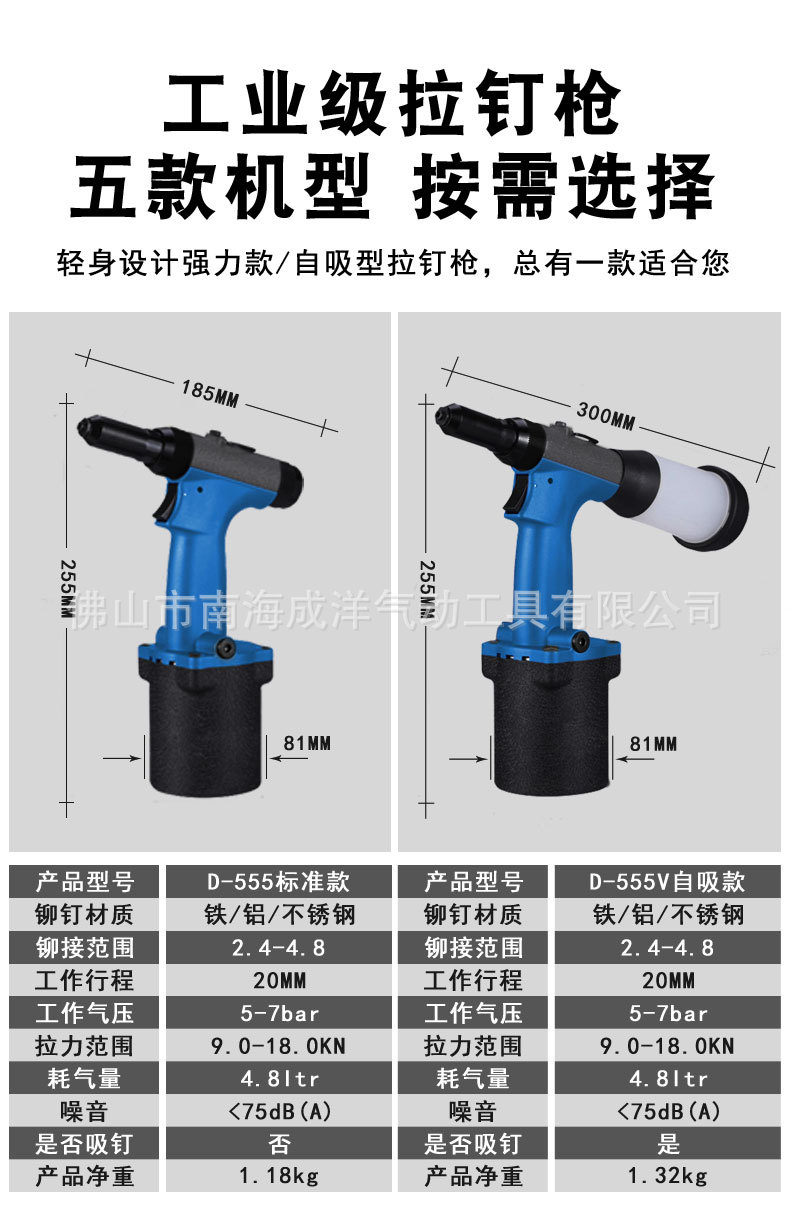 工业级拉钉枪
五款机型 按需选择

轻身设计强力款/自吸型拉钉枪，总有一款适合您

185MM
255MM
81MM

300MM
255MM
81MM

佛山市南海成洋气动工具有限公司

| 产品型号 | D-555标准款 |
|---|---|
| 铆钉材质 | 铁/铝/不锈钢 |
| 铆接范围 | 2.4-4.8 |
| 工作行程 | 20MM |
| 工作气压 | 5-7bar |
| 拉力范围 | 9.0-18.0KN |
| 耗气量 | 4.8ltr |
| 噪音 | <75dB(A) |
| 是否吸钉 | 否 |
| 产品净重 | 1.18kg |

| 产品型号 | D-555V自吸款 |
|---|---|
| 铆钉材质 | 铁/铝/不锈钢 |
| 铆接范围 | 2.4-4.8 |
| 工作行程 | 20MM |
| 工作气压 | 5-7bar |
| 拉力范围 | 9.0-18.0KN |
| 耗气量 | 4.8ltr |
| 噪音 | <75dB(A) |
| 是否吸钉 | 是 |
| 产品净重 | 1.32kg |