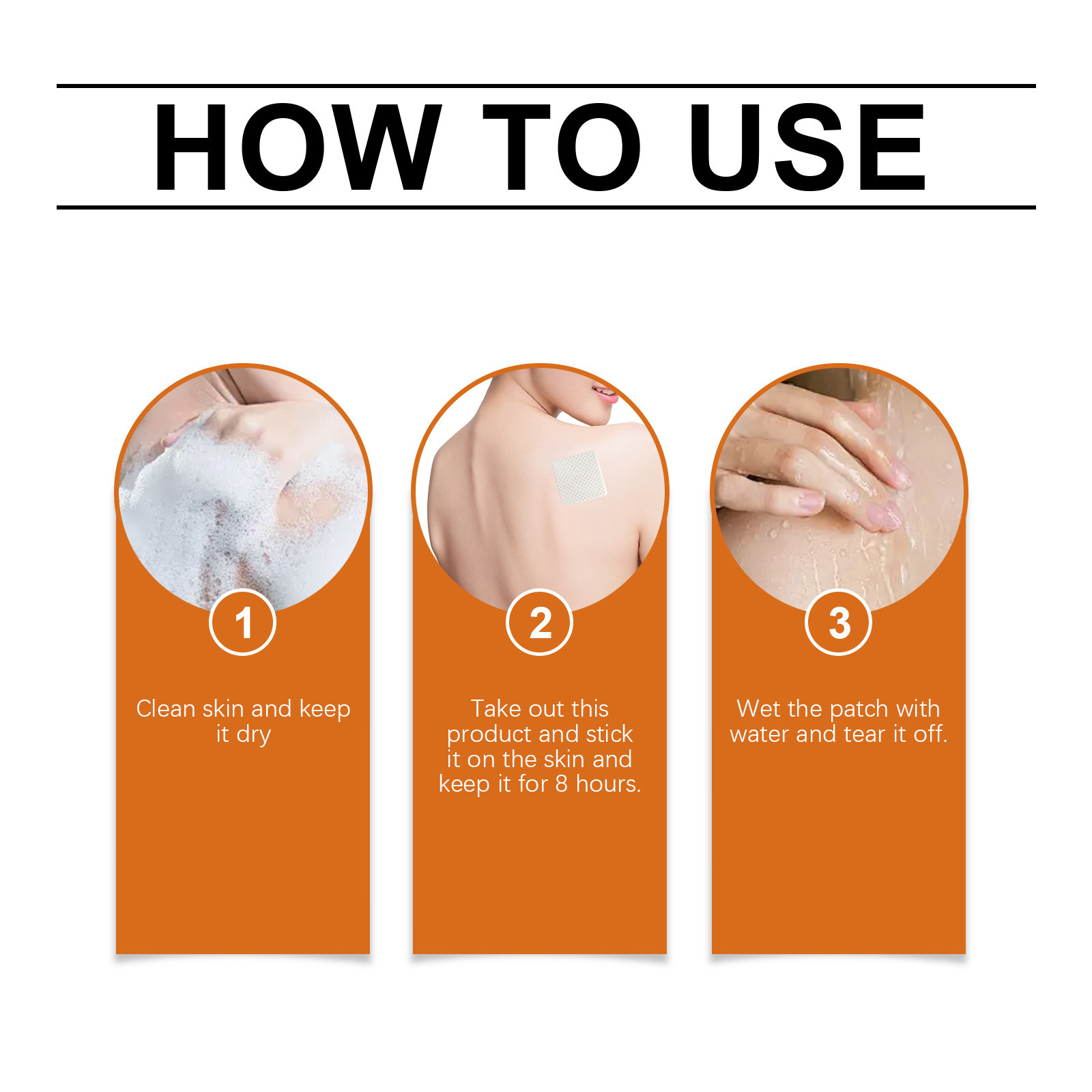 HOW TO USE

1

Clean skin and keep it dry

2

Take out this product and stick it on the skin and keep it for 8 hours.

3

Wet the patch with water and tear it off.