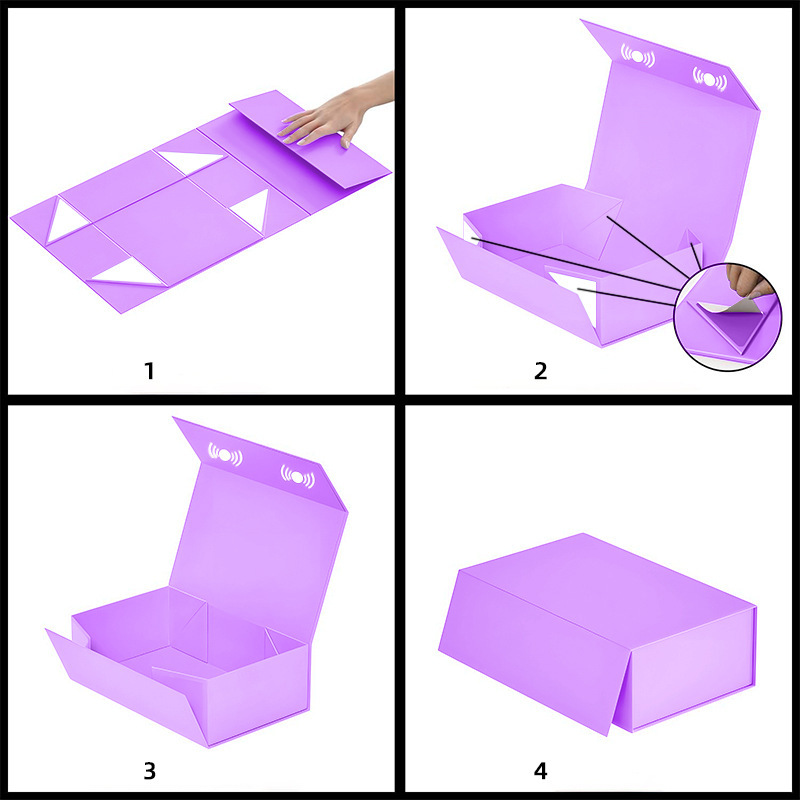 1

2

3

4